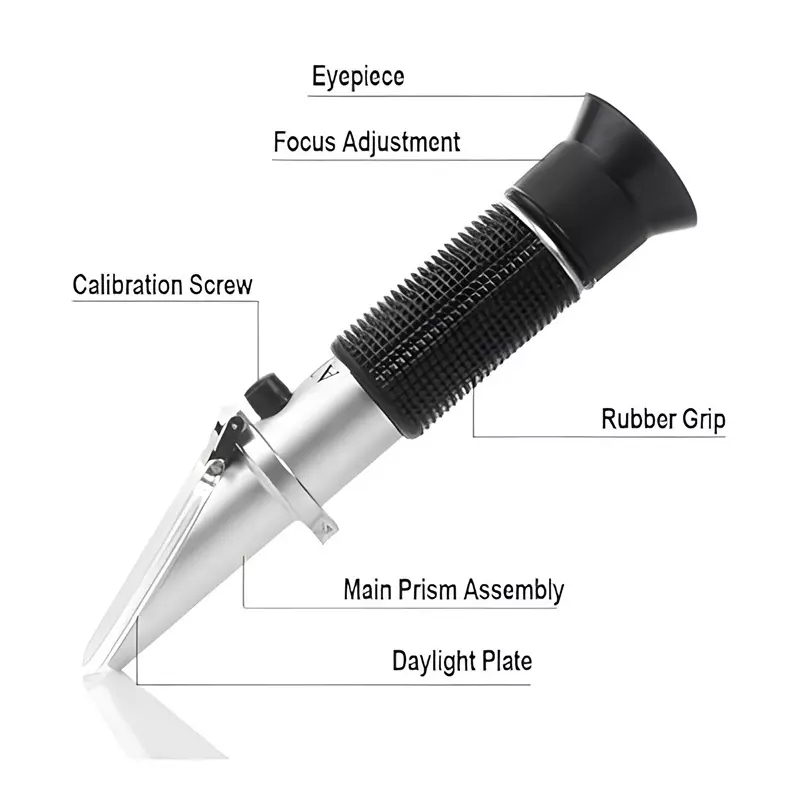 Eyepiece

Focus Adjustment

Calibration Screw

Rubber Grip

Main Prism Assembly

Daylight Plate