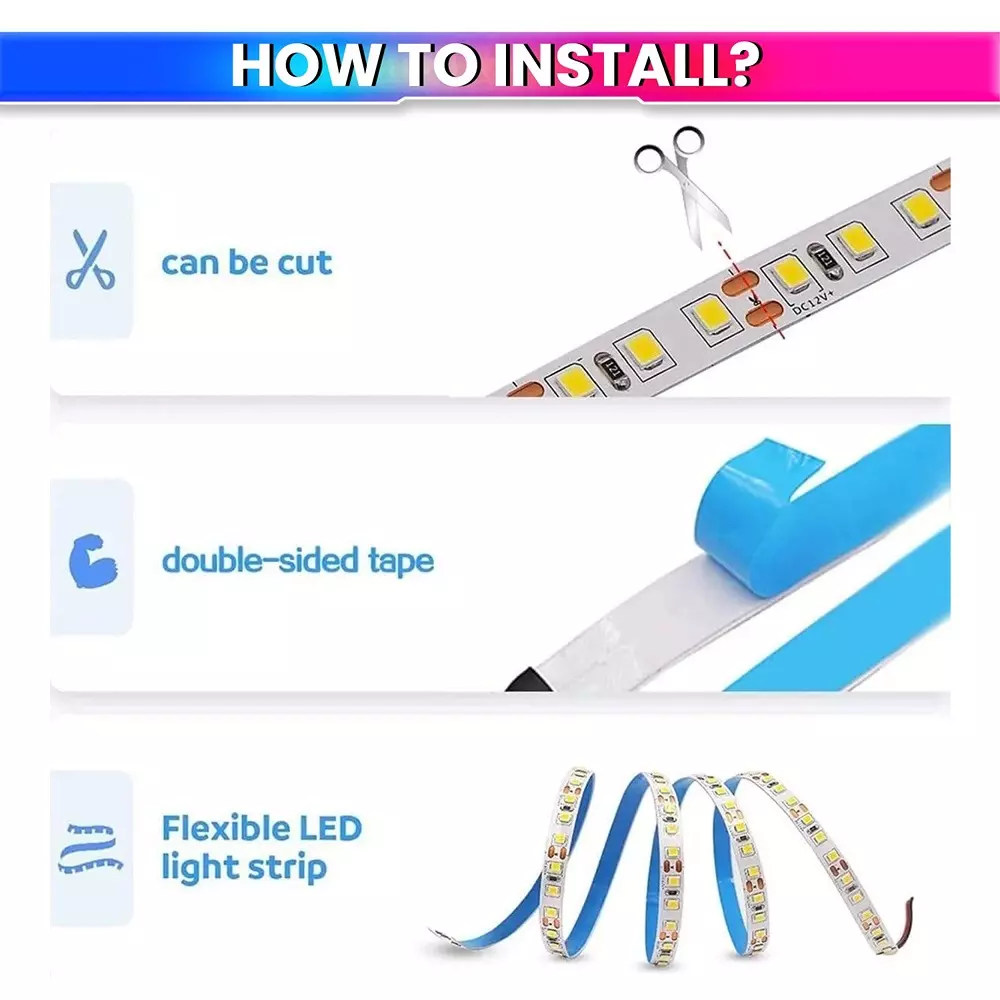 HOW TO INSTALL?

can be cut

DC12V+

double-sided tape

Flexible LED light strip