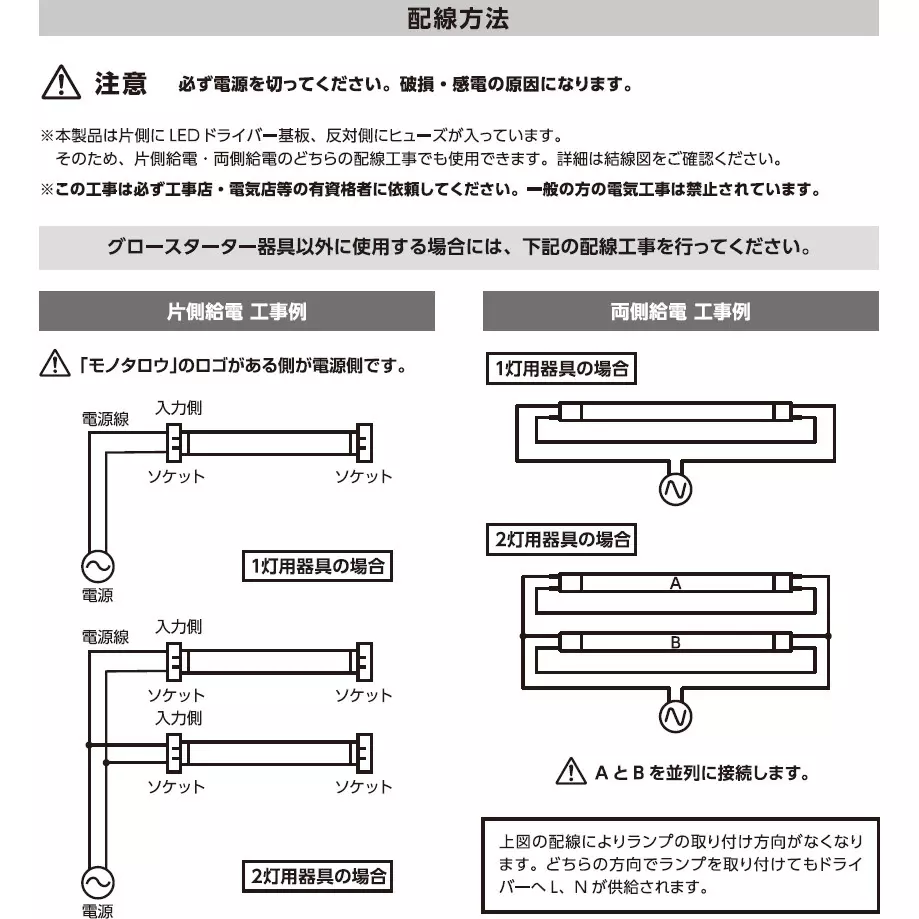 配線方法

注意　必ず電源を切ってください。破損・感電の原因になります。

※本製品は片側に LED ドライバー基板、反対側にヒューズが入っています。
そのため、片側給電・両側給電のどちらの配線工事でも使用できます。詳細は結線図をご確認ください。
※この工事は必ず工事店・電気店等の有資格者に依頼してください。一般の方の電気工事は禁止されています。

グロースターター器具以外に使用する場合には、下記の配線工事を行ってください。

片側給電 工事例

「モノタロウ」のロゴがある側が電源側です。

電源線
入力側
ソケット
ソケット
電源
1灯用器具の場合

電源線
入力側
ソケット
ソケット
入力側
ソケット
ソケット
電源
2灯用器具の場合

両側給電 工事例

1灯用器具の場合

2灯用器具の場合
A
B

A と B を並列に接続します。

上図の配線によりランプの取り付け方向がなくなります。どちらの方向でランプを取り付けてもドライバーへ L、N が供給されます。