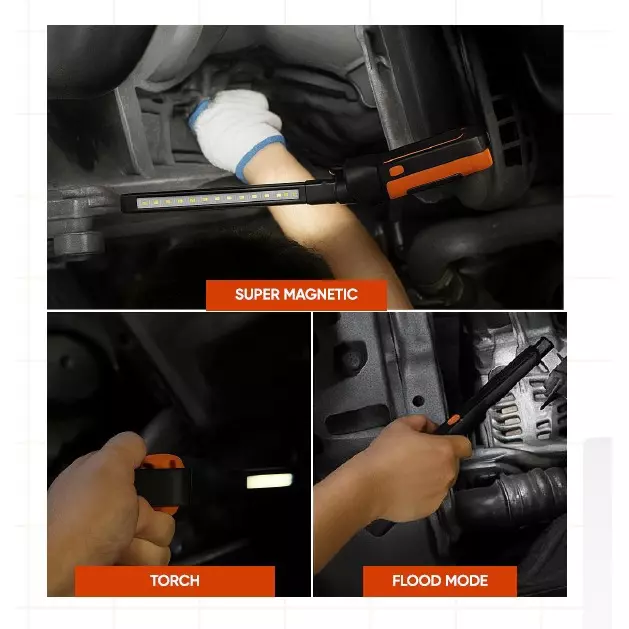 SUPER MAGNETIC

TORCH

FLOOD MODE