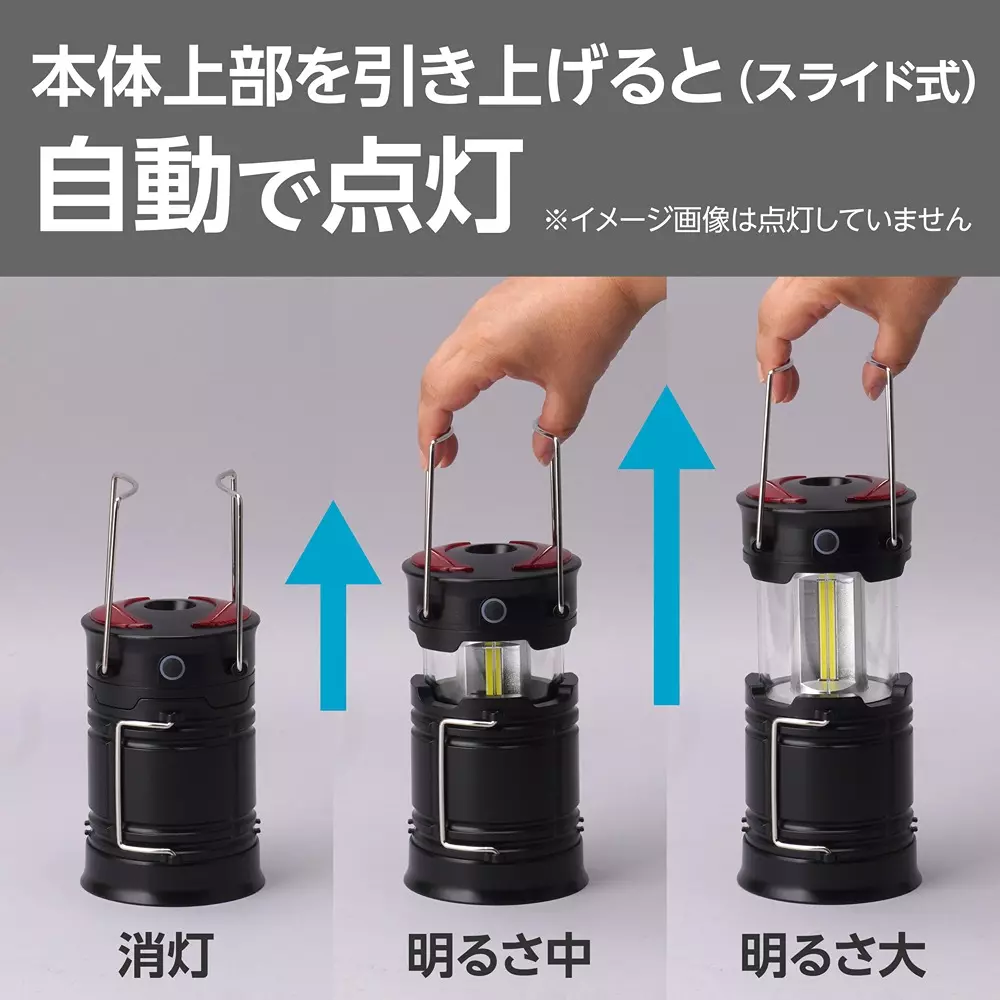 本体上部を引き上げると（スライド式）
自動で点灯
※イメージ画像は点灯していません

消灯

明るさ中

明るさ大