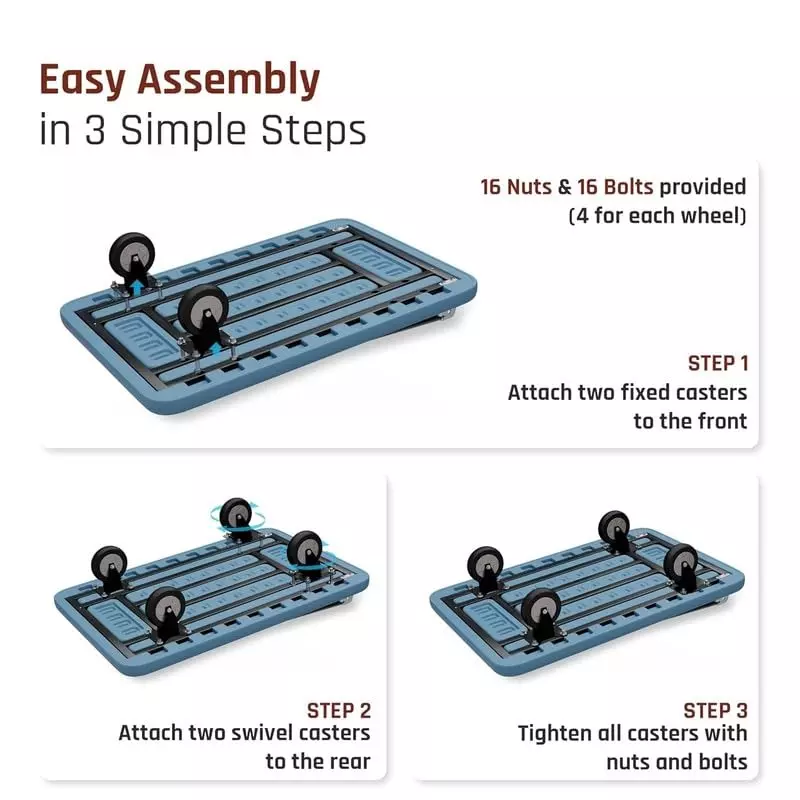 Easy Assembly
in 3 Simple Steps

16 Nuts & 16 Bolts provided
(4 for each wheel)

STEP 1
Attach two fixed casters to the front

STEP 2
Attach two swivel casters to the rear

STEP 3
Tighten all casters with nuts and bolts