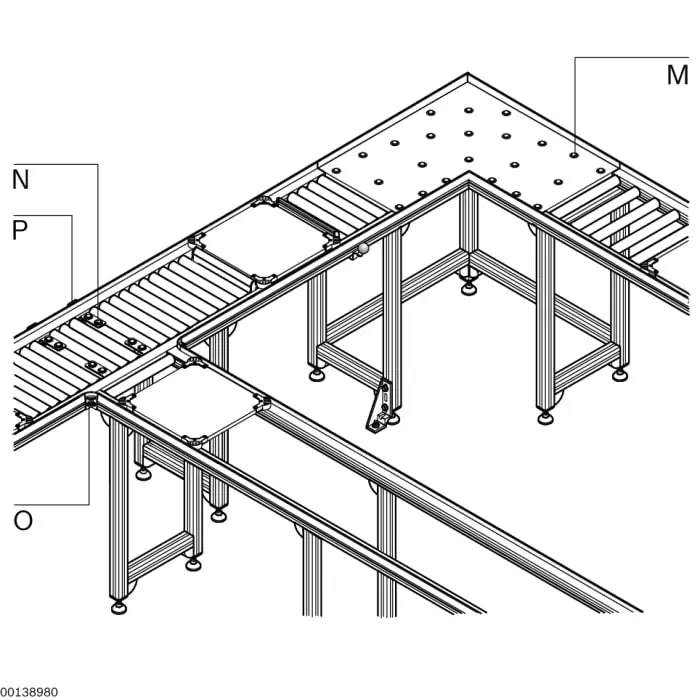 M

N

P

O

00138980