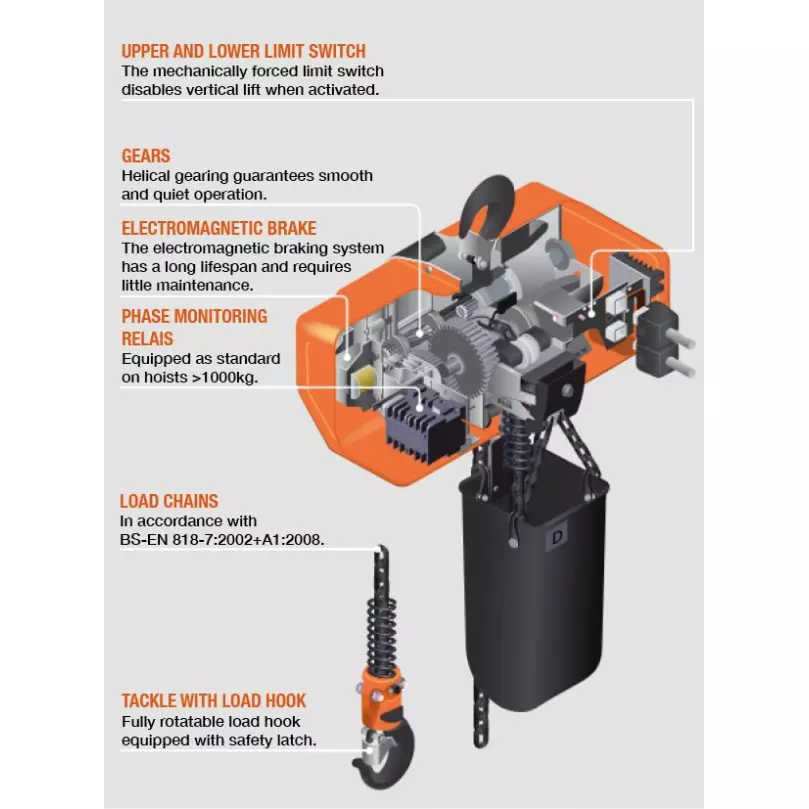 UPPER AND LOWER LIMIT SWITCH
The mechanically forced limit switch disables vertical lift when activated.

GEARS
Helical gearing guarantees smooth and quiet operation.

ELECTROMAGNETIC BRAKE
The electromagnetic braking system has a long lifespan and requires little maintenance.

PHASE MONITORING RELAIS
Equipped as standard on hoists >1000kg.

LOAD CHAINS
In accordance with BS-EN 818-7:2002+A1:2008.

TACKLE WITH LOAD HOOK
Fully rotatable load hook equipped with safety latch.

D