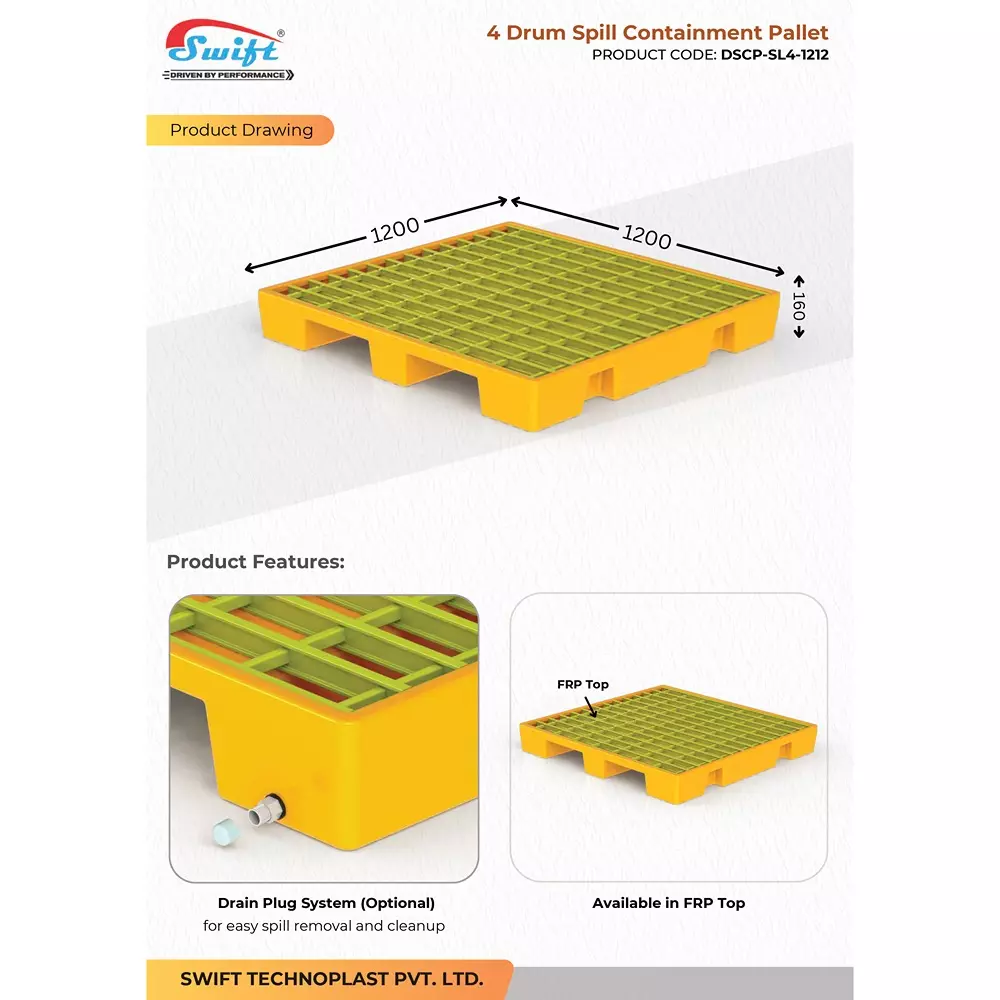 Swift®
DRIVEN BY PERFORMANCE

4 Drum Spill Containment Pallet
PRODUCT CODE: DSCP-SL4-1212

Product Drawing

1200
1200
160

Product Features:

FRP Top

Drain Plug System (Optional)
for easy spill removal and cleanup

Available in FRP Top

SWIFT TECHNOPLAST PVT. LTD.