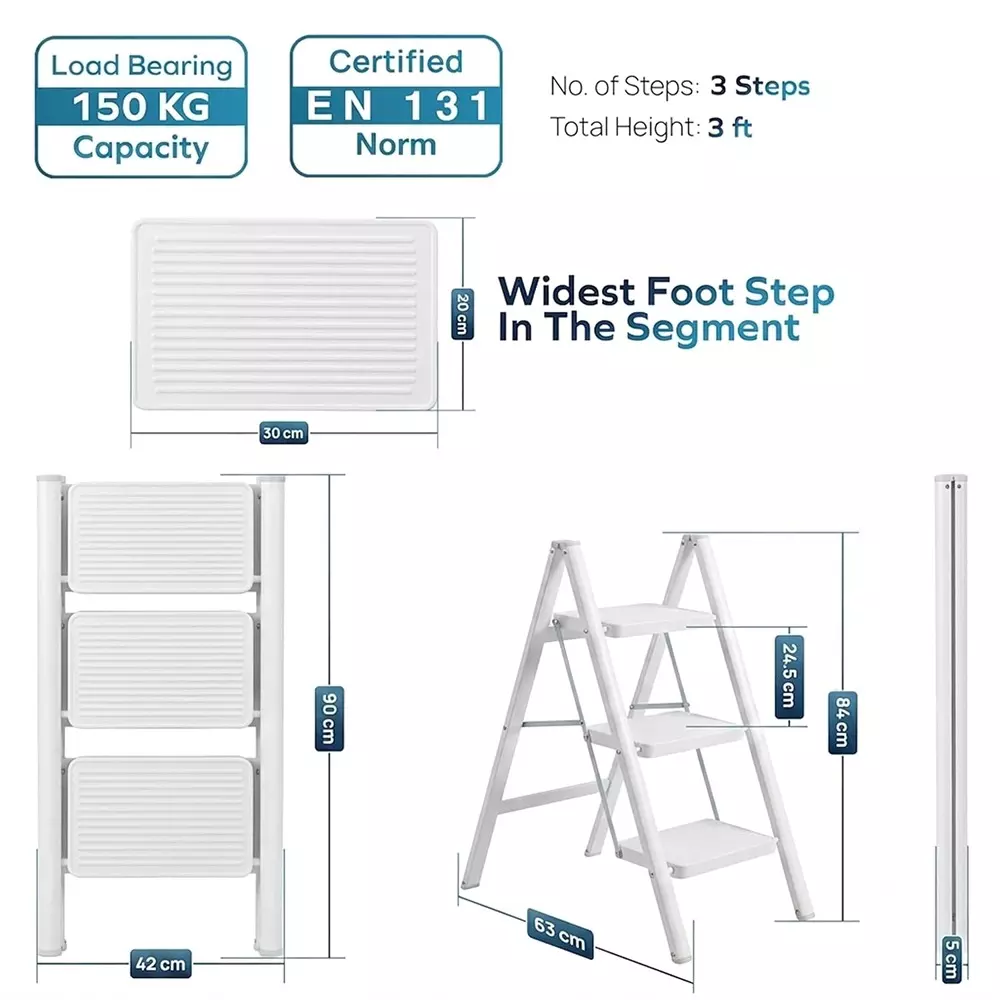 Load Bearing
150 KG
Capacity

Certified
EN 131
Norm

No. of Steps: 3 Steps
Total Height: 3 ft

20 cm
30 cm

Widest Foot Step
In The Segment

90 cm
42 cm

24.5 cm
84 cm
63 cm

5 cm