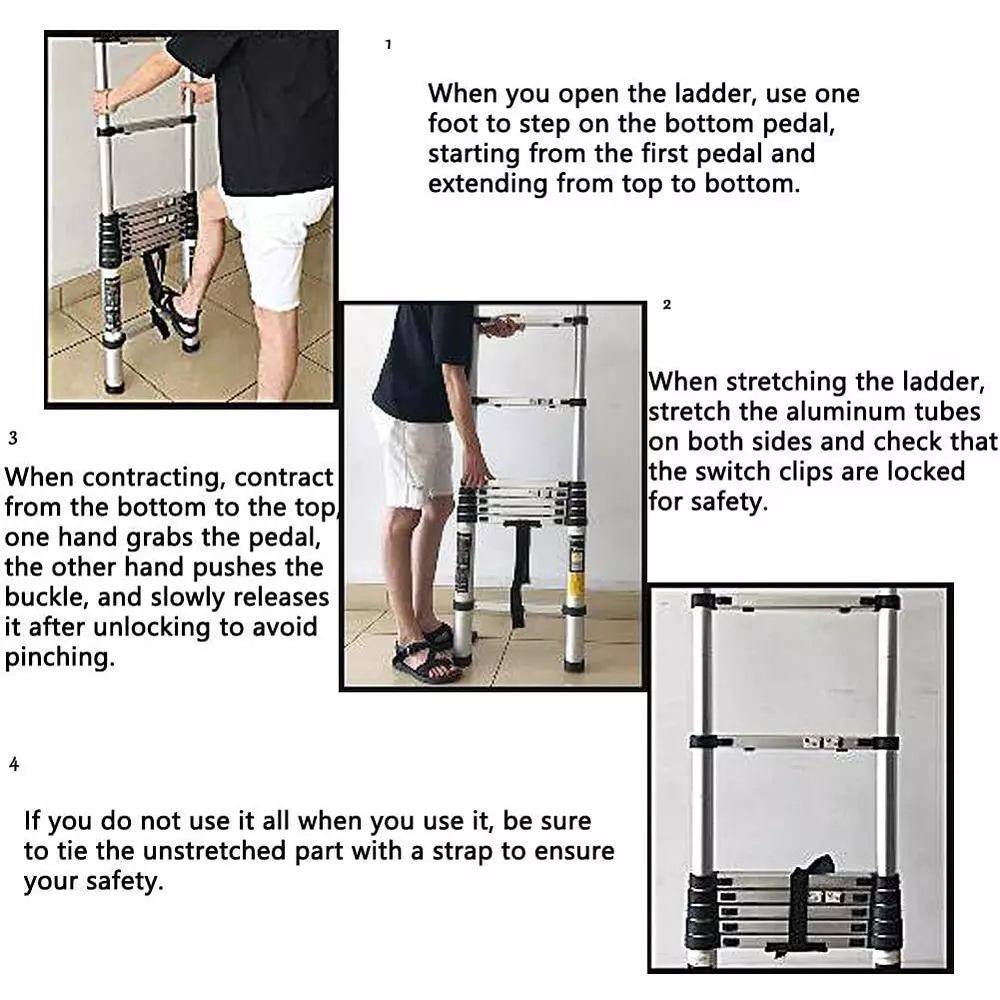 1

When you open the ladder, use one foot to step on the bottom pedal, starting from the first pedal and extending from top to bottom.

2

When stretching the ladder, stretch the aluminum tubes on both sides and check that the switch clips are locked for safety.

3

When contracting, contract from the bottom to the top, one hand grabs the pedal, the other hand pushes the buckle, and slowly releases it after unlocking to avoid pinching.

4

If you do not use it all when you use it, be sure to tie the unstretched part with a strap to ensure your safety.