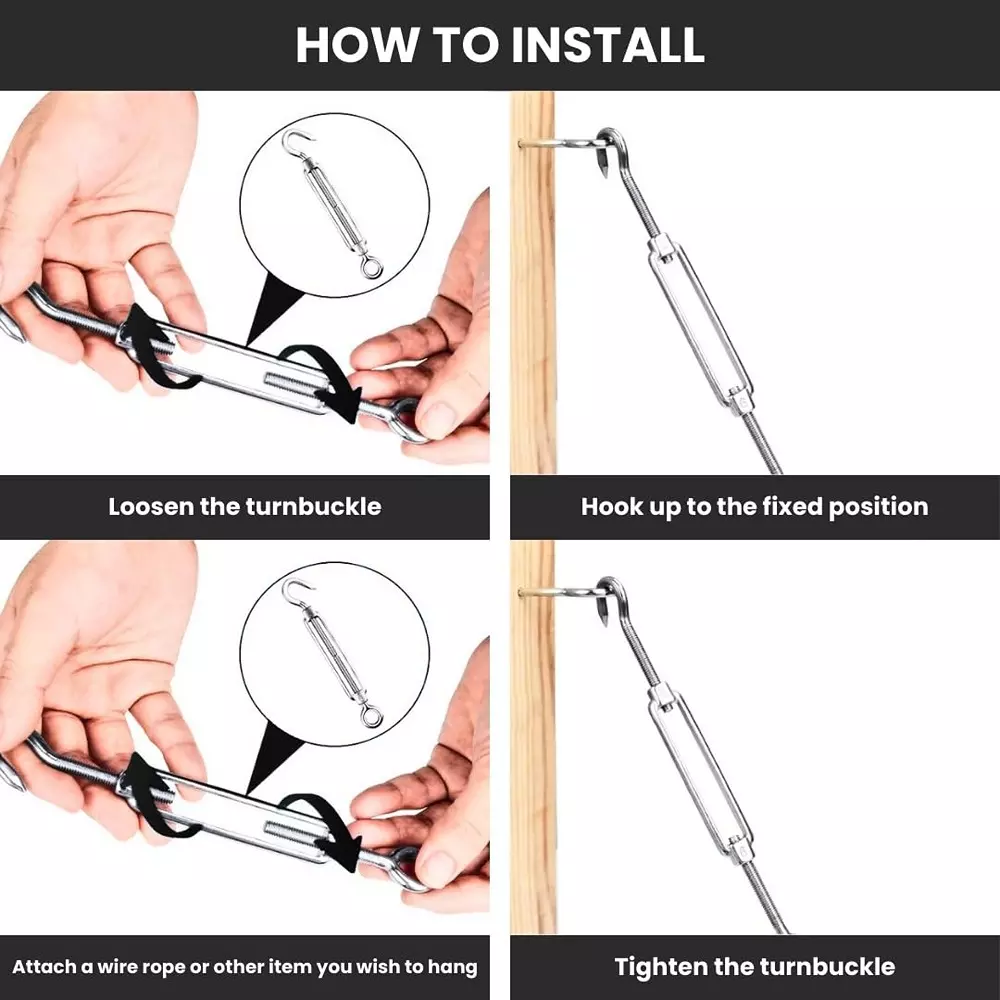 HOW TO INSTALL

Loosen the turnbuckle

Hook up to the fixed position

Attach a wire rope or other item you wish to hang

Tighten the turnbuckle