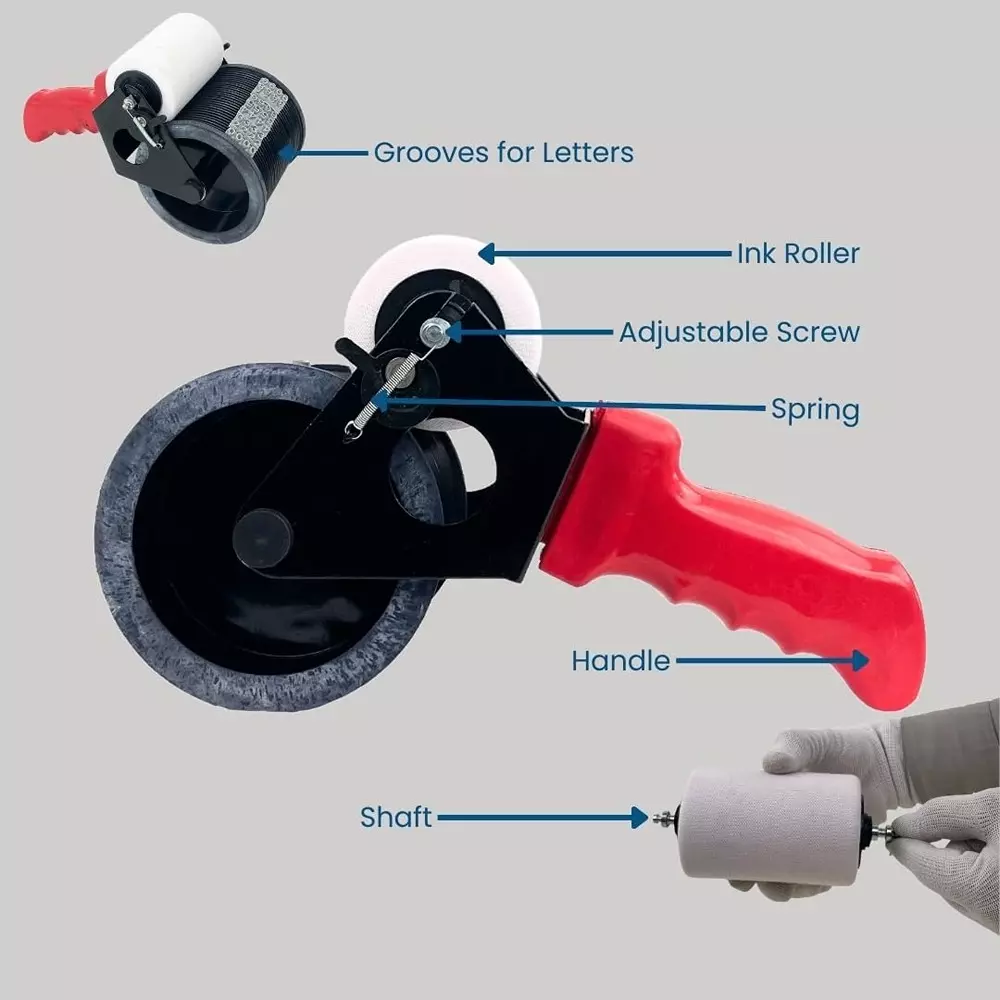 Grooves for Letters

Ink Roller

Adjustable Screw

Spring

Handle

Shaft