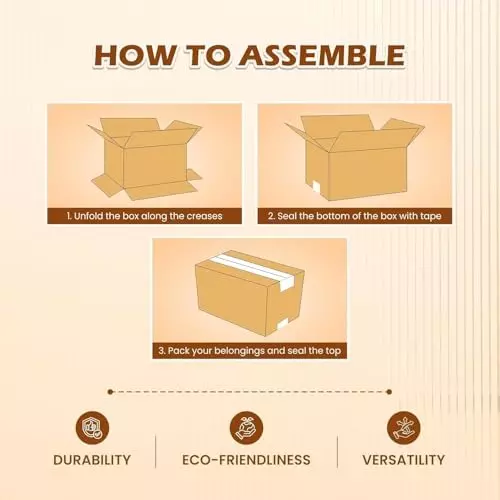 HOW TO ASSEMBLE

1. Unfold the box along the creases

2. Seal the bottom of the box with tape

3. Pack your belongings and seal the top

DURABILITY

ECO-FRIENDLINESS

VERSATILITY