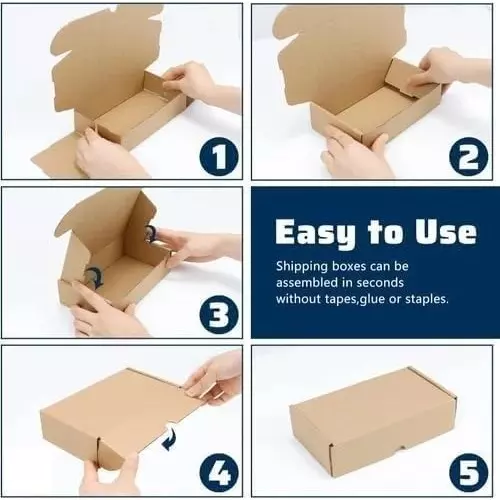 1

2

3

Easy to Use

Shipping boxes can be assembled in seconds without tapes,glue or staples.

4

5