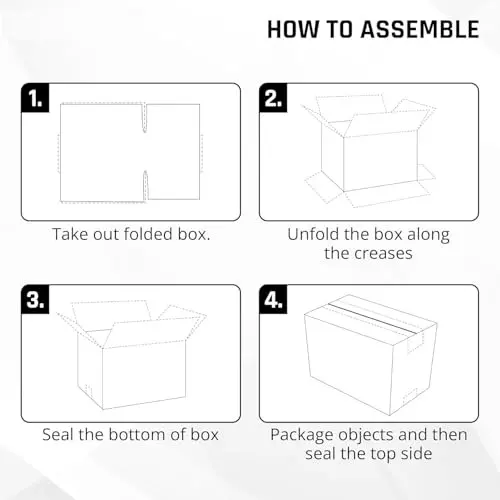 HOW TO ASSEMBLE

1.

Take out folded box.

2.

Unfold the box along the creases

3.

Seal the bottom of box

4.

Package objects and then seal the top side