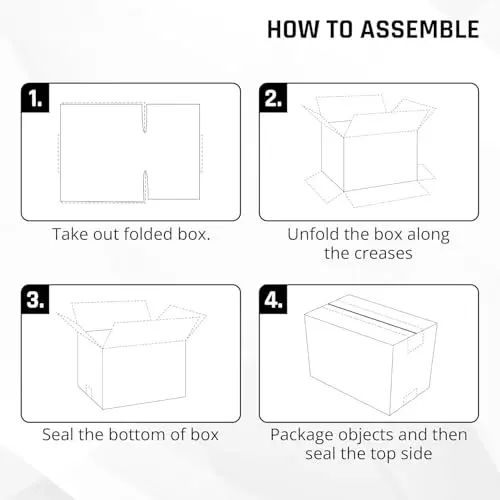 HOW TO ASSEMBLE

1.

Take out folded box.

2.

Unfold the box along the creases

3.

Seal the bottom of box

4.

Package objects and then seal the top side