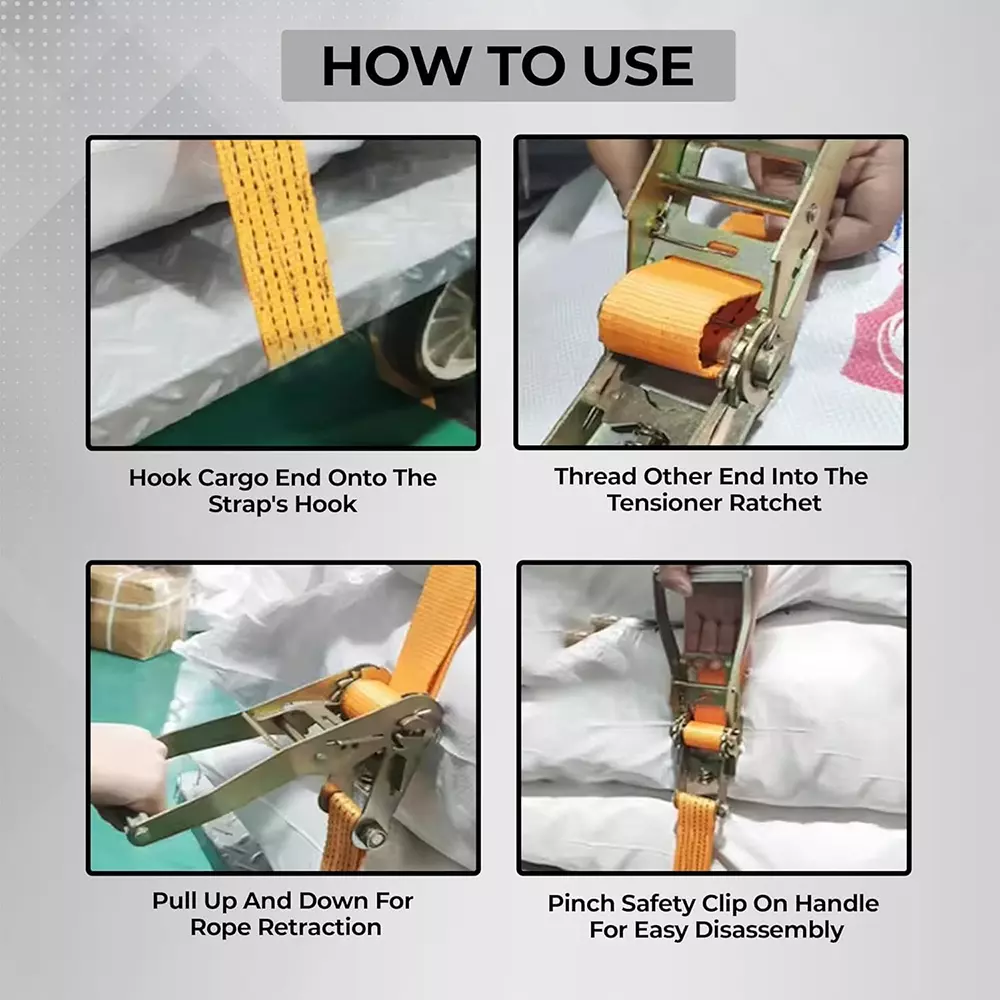 HOW TO USE

Hook Cargo End Onto The Strap's Hook

Thread Other End Into The Tensioner Ratchet

Pull Up And Down For Rope Retraction

Pinch Safety Clip On Handle For Easy Disassembly