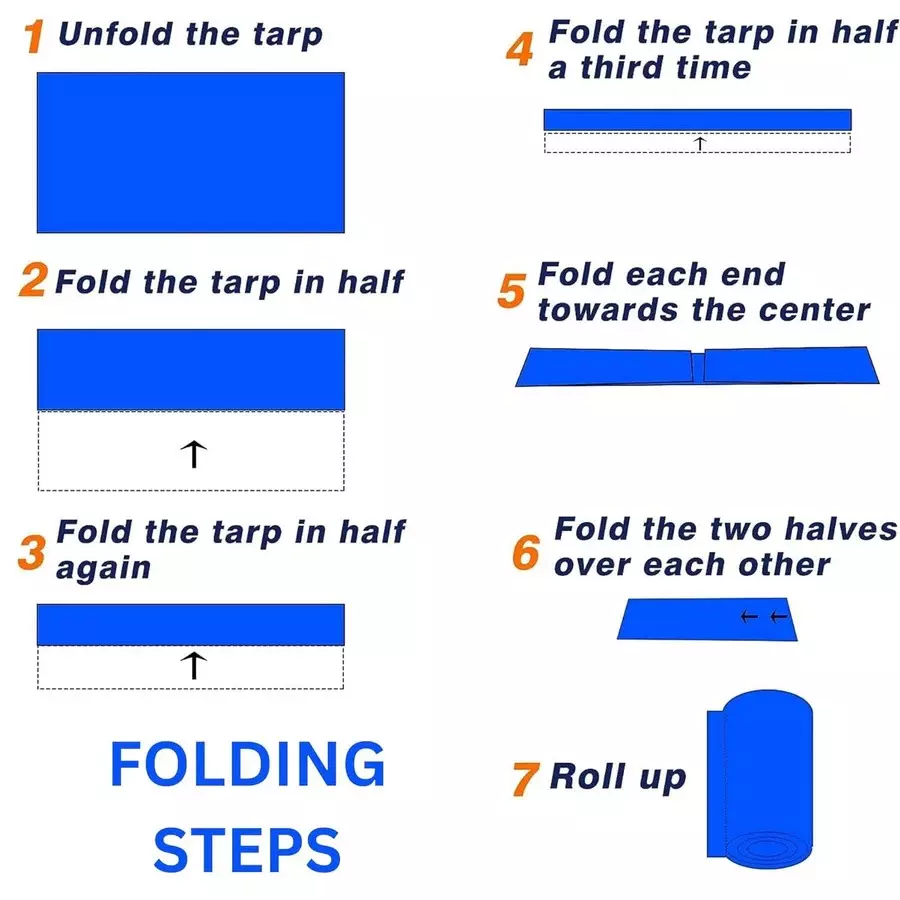 1 Unfold the tarp

2 Fold the tarp in half

3 Fold the tarp in half again

FOLDING STEPS

4 Fold the tarp in half a third time

5 Fold each end towards the center

6 Fold the two halves over each other

7 Roll up