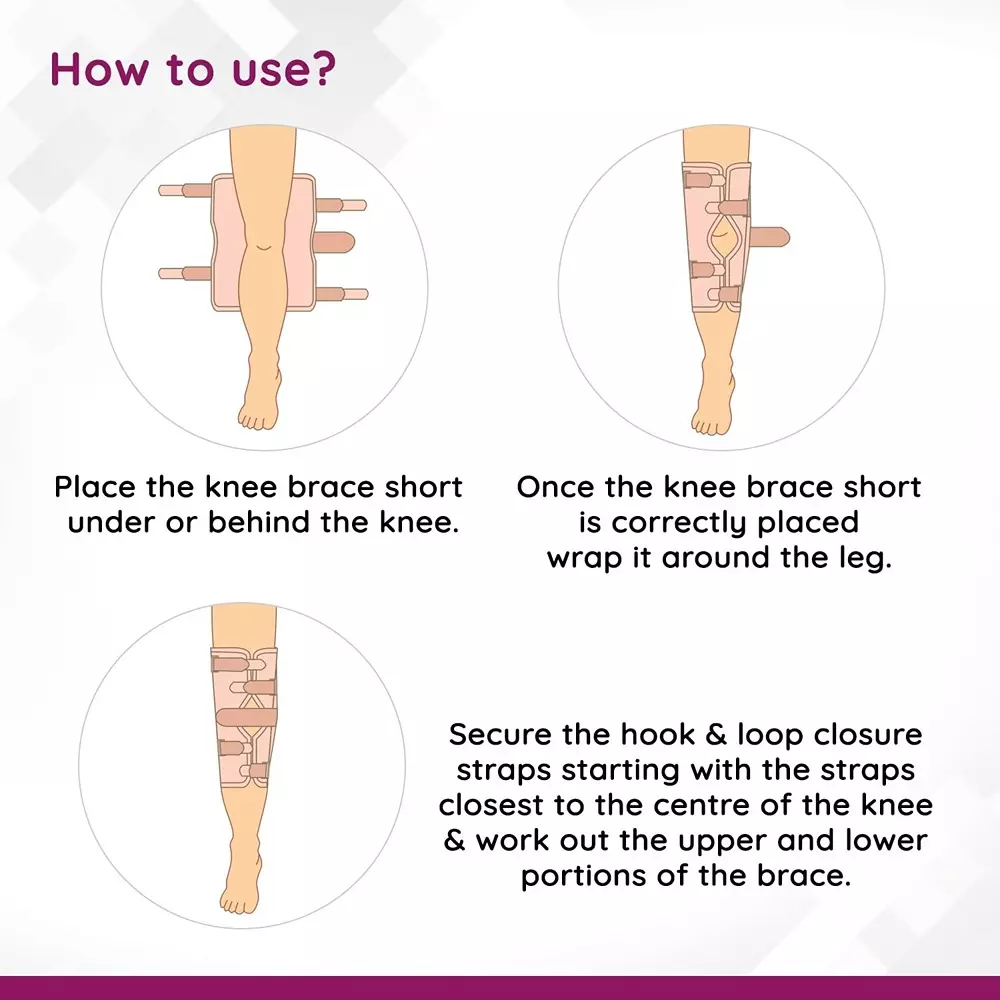 How to use?

Place the knee brace short under or behind the knee.

Once the knee brace short is correctly placed wrap it around the leg.

Secure the hook & loop closure straps starting with the straps closest to the centre of the knee & work out the upper and lower portions of the brace.