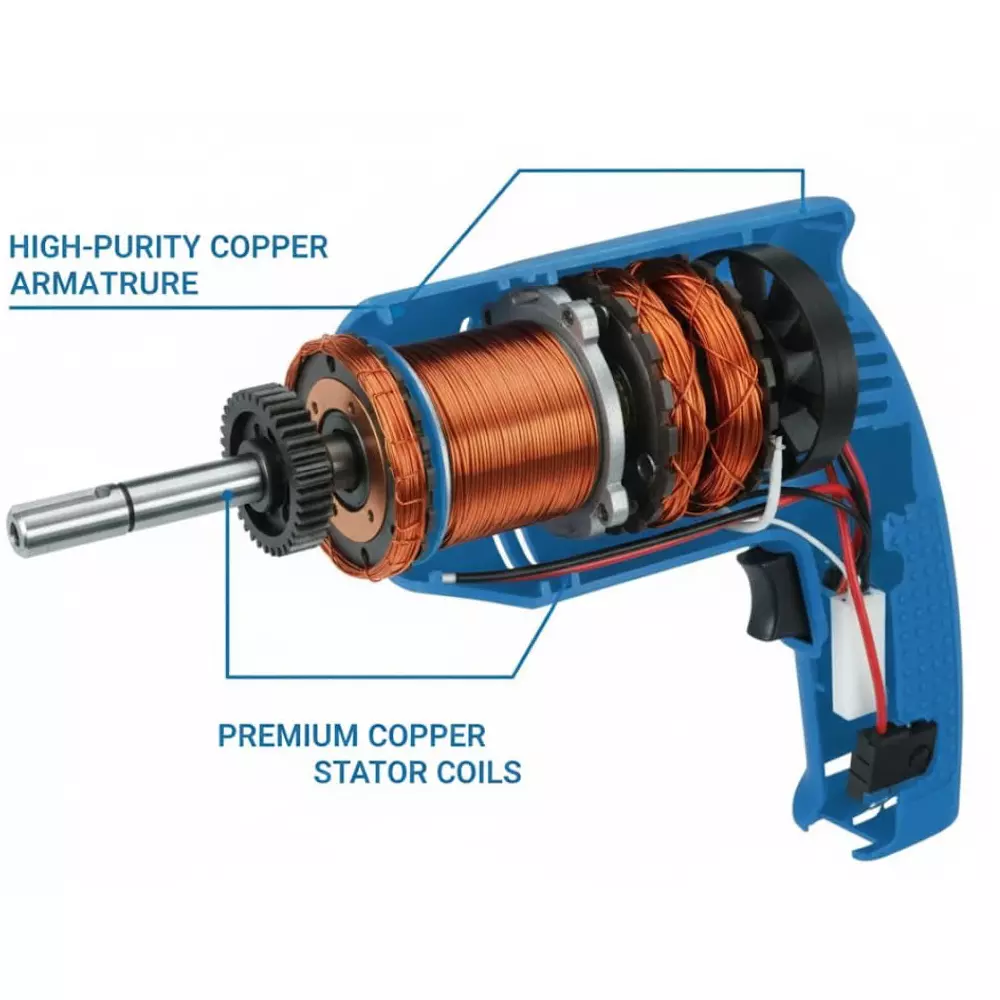 HIGH-PURITY COPPER ARMATRURE

PREMIUM COPPER STATOR COILS