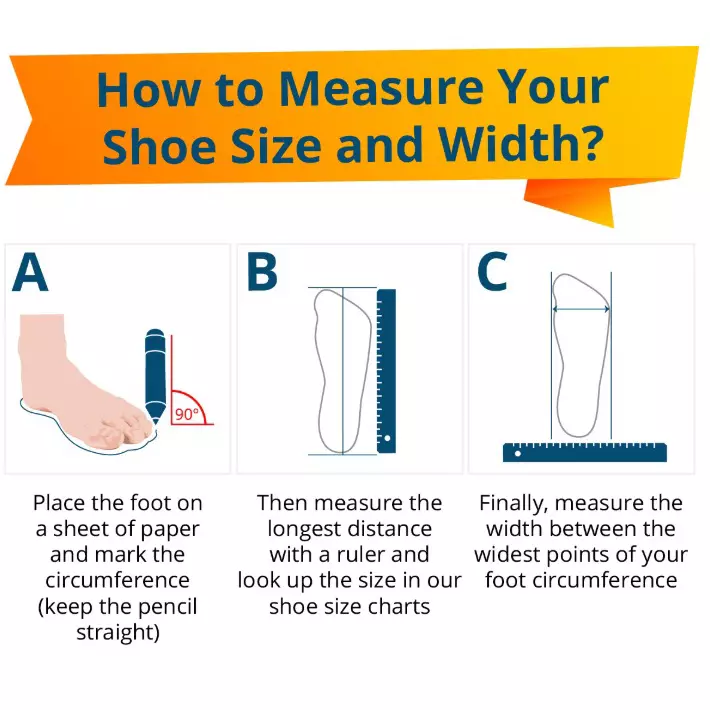 How to Measure Your Shoe Size and Width?

A

90°

Place the foot on a sheet of paper and mark the circumference (keep the pencil straight)

B

Then measure the longest distance with a ruler and look up the size in our shoe size charts

C

Finally, measure the width between the widest points of your foot circumference