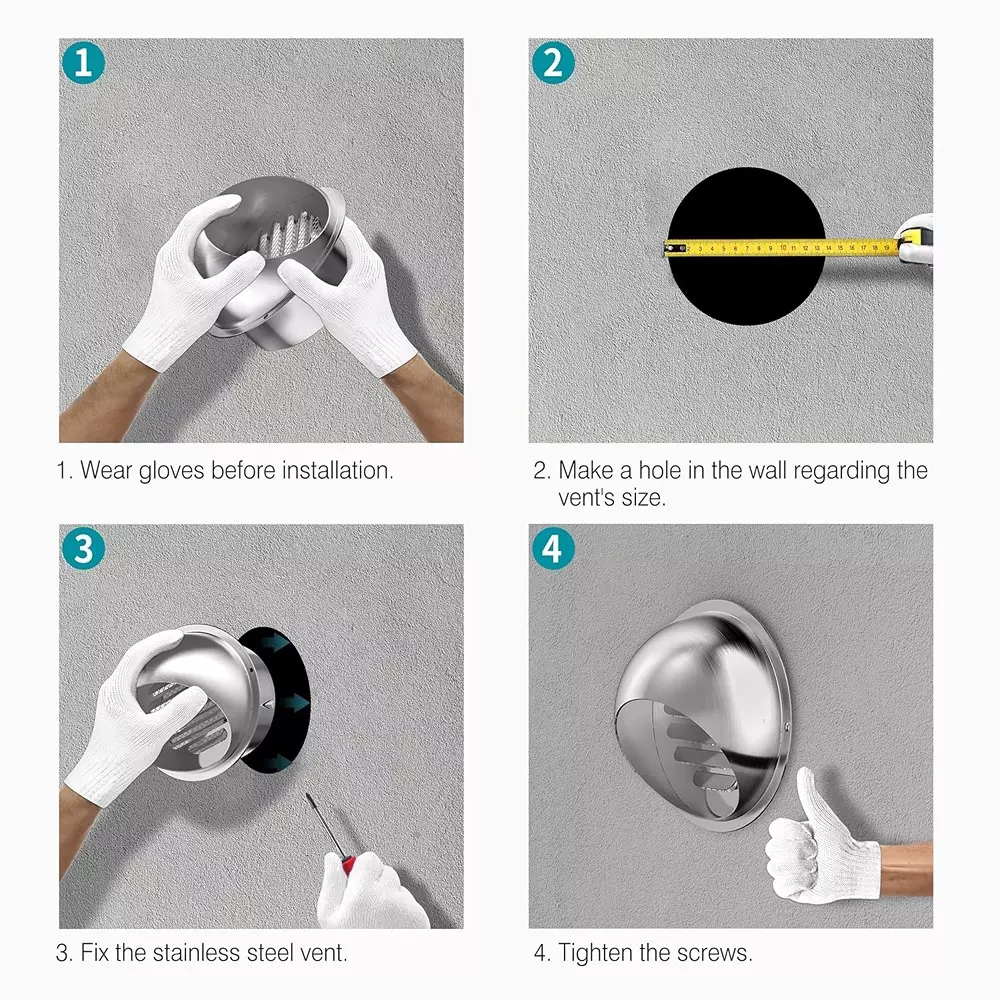 1

1. Wear gloves before installation.

2

2 3 4 5 6 7 8 9 10 11 12 13 14 15 16 17 18 19

2. Make a hole in the wall regarding the vent's size.

3

3. Fix the stainless steel vent.

4

4. Tighten the screws.