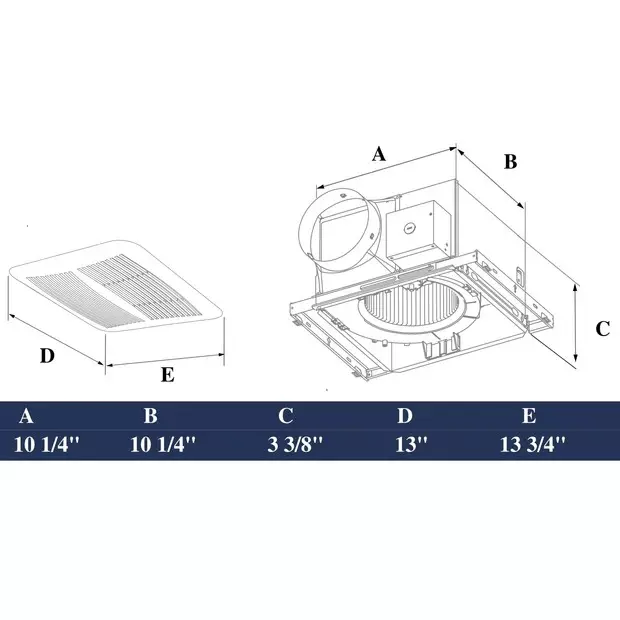 A

B

C

D

E

| A | B | C | D | E |
|---|---|---|---|---|
| 10 1/4'' | 10 1/4'' | 3 3/8'' | 13'' | 13 3/4'' |