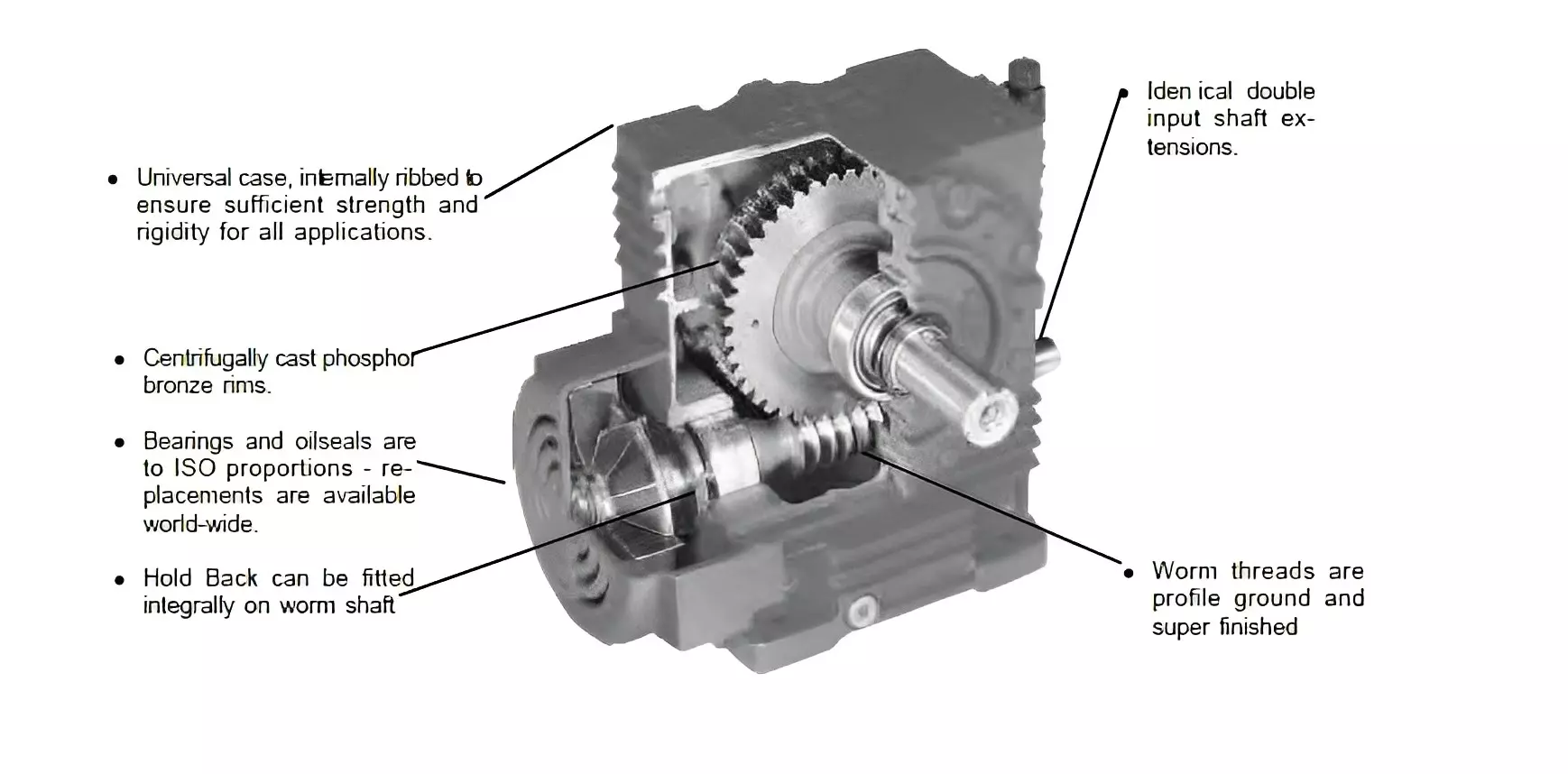 • Universal case, internally ribbed to ensure sufficient strength and rigidity for all applications.

• Centrifugally cast phosphor bronze rims.

• Bearings and oilseals are to ISO proportions - replacements are available world-wide.

• Hold Back can be fitted integrally on worm shaft

• Iden ical double input shaft extensions.

• Worm threads are profile ground and super finished