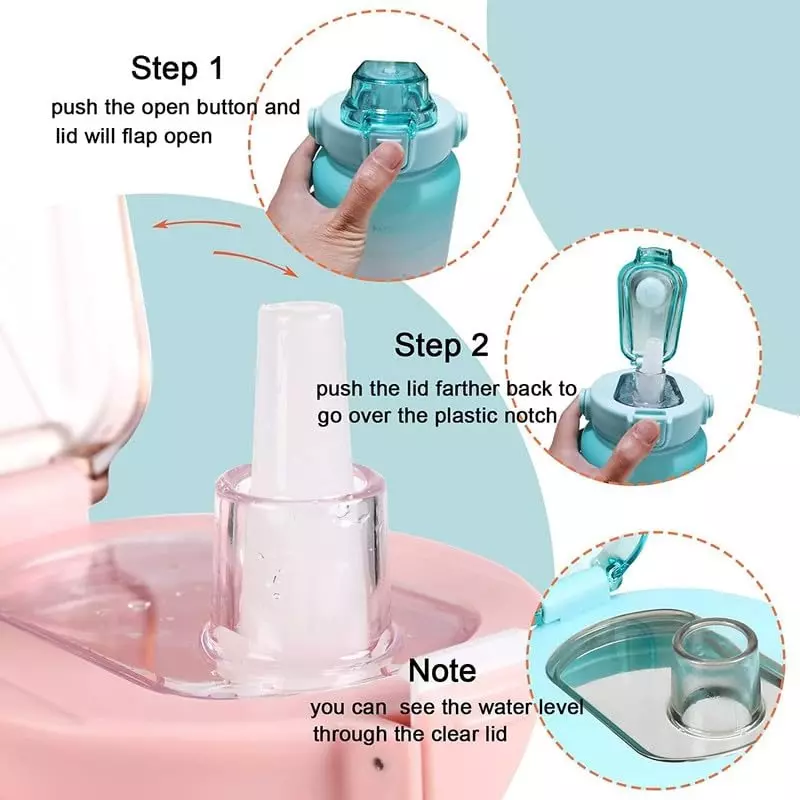 Step 1
push the open button and lid will flap open

Step 2
push the lid farther back to go over the plastic notch

Note
you can see the water level through the clear lid