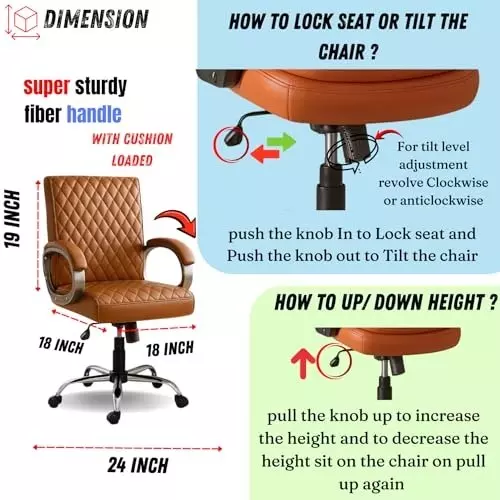 DIMENSION

super sturdy fiber handle

WITH CUSHION LOADED

19 INCH

18 INCH

18 INCH

24 INCH

HOW TO LOCK SEAT OR TILT THE CHAIR ?

For tilt level adjustment revolve Clockwise or anticlockwise

push the knob In to Lock seat and Push the knob out to Tilt the chair

HOW TO UP/ DOWN HEIGHT ?

pull the knob up to increase the height and to decrease the height sit on the chair on pull up again