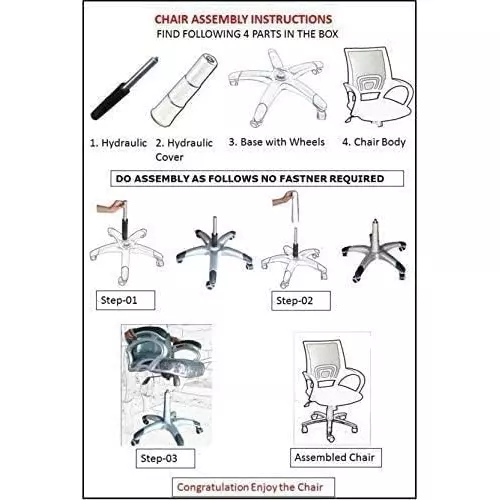 CHAIR ASSEMBLY INSTRUCTIONS
FIND FOLLOWING 4 PARTS IN THE BOX

1. Hydraulic

2. Hydraulic Cover

3. Base with Wheels

4. Chair Body

DO ASSEMBLY AS FOLLOWS NO FASTNER REQUIRED

Step-01

Step-02

Step-03

Assembled Chair

Congratulation Enjoy the Chair