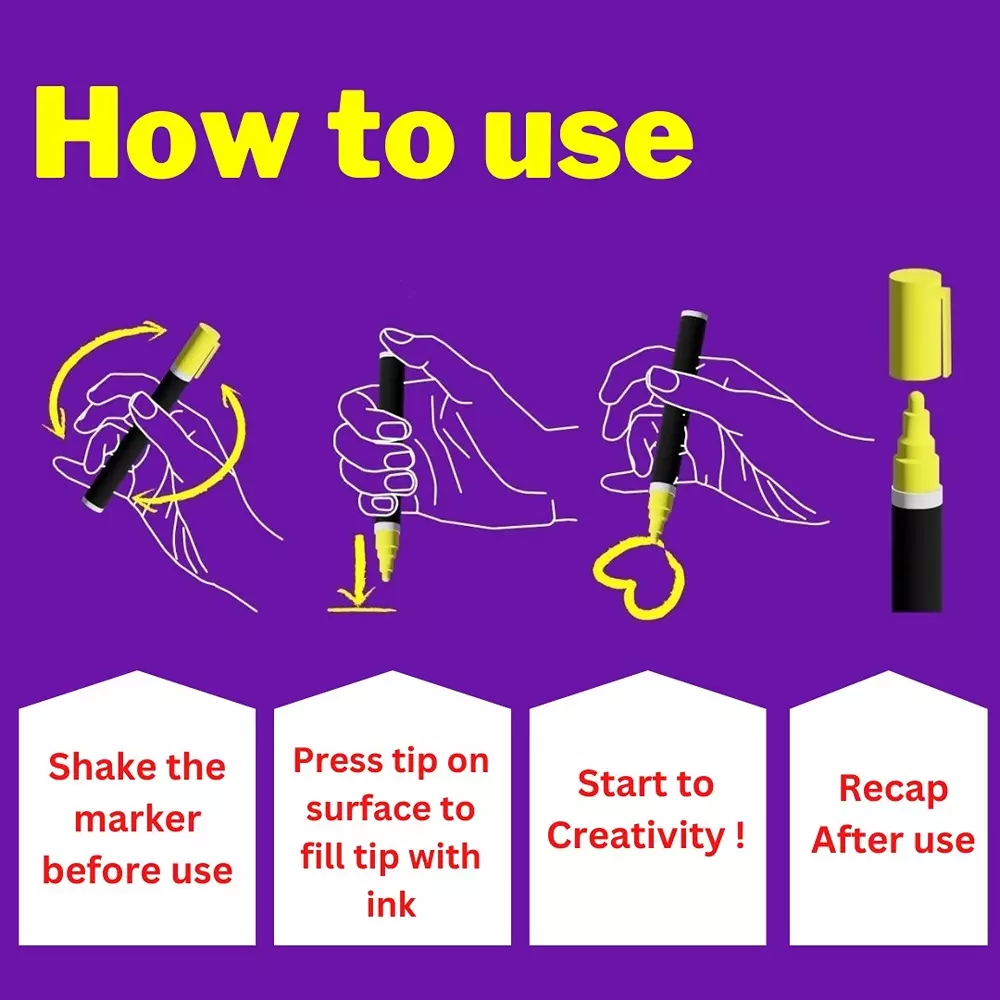 How to use

Shake the marker before use

Press tip on surface to fill tip with ink

Start to Creativity !

Recap After use