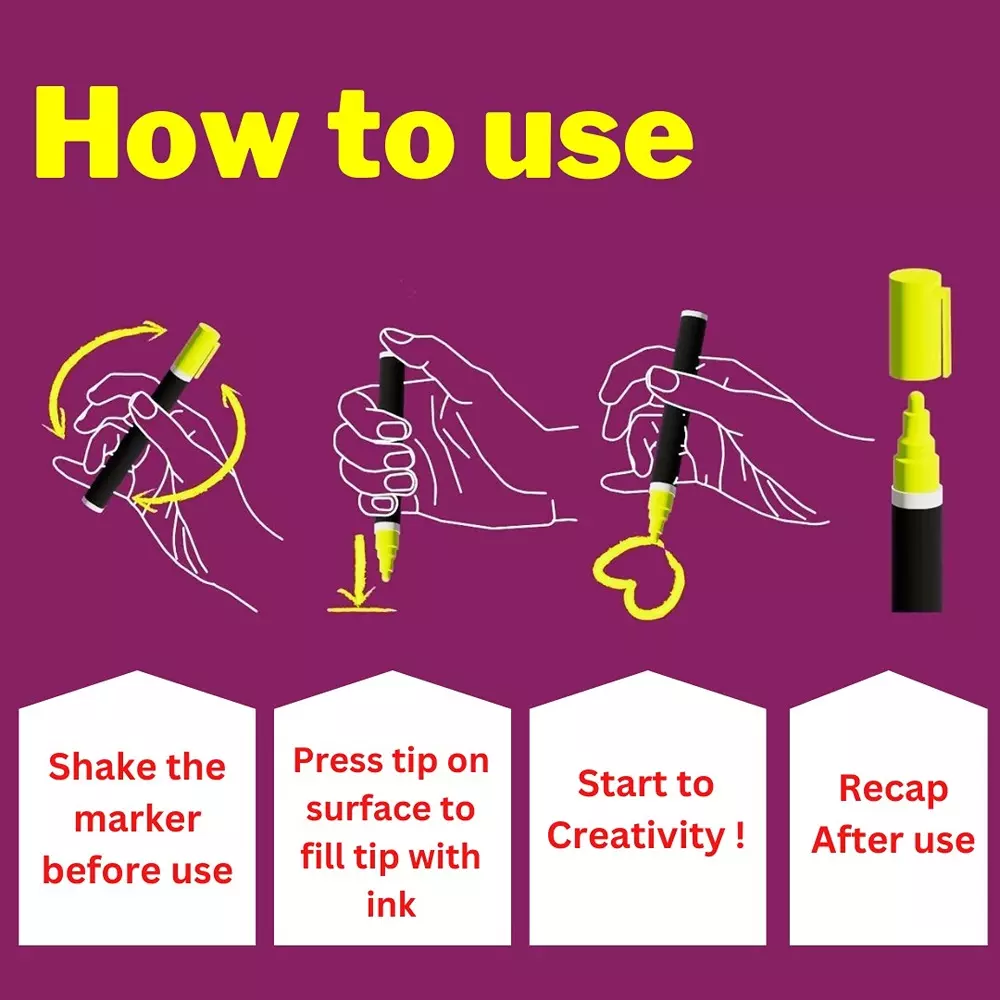 How to use

Shake the marker before use

Press tip on surface to fill tip with ink

Start to Creativity !

Recap After use