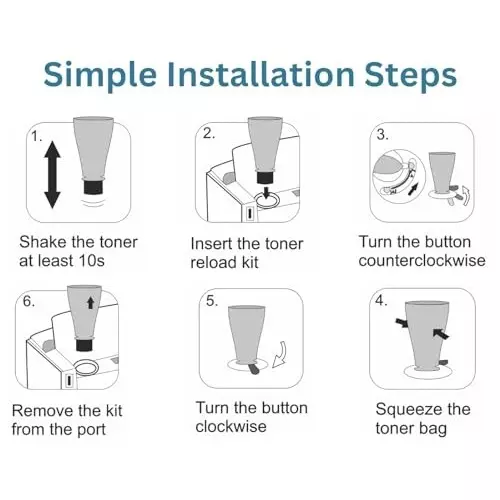 Simple Installation Steps

1.

Shake the toner at least 10s

2.

Insert the toner reload kit

3.

Turn the button counterclockwise

6.

Remove the kit from the port

5.

Turn the button clockwise

4.

Squeeze the toner bag