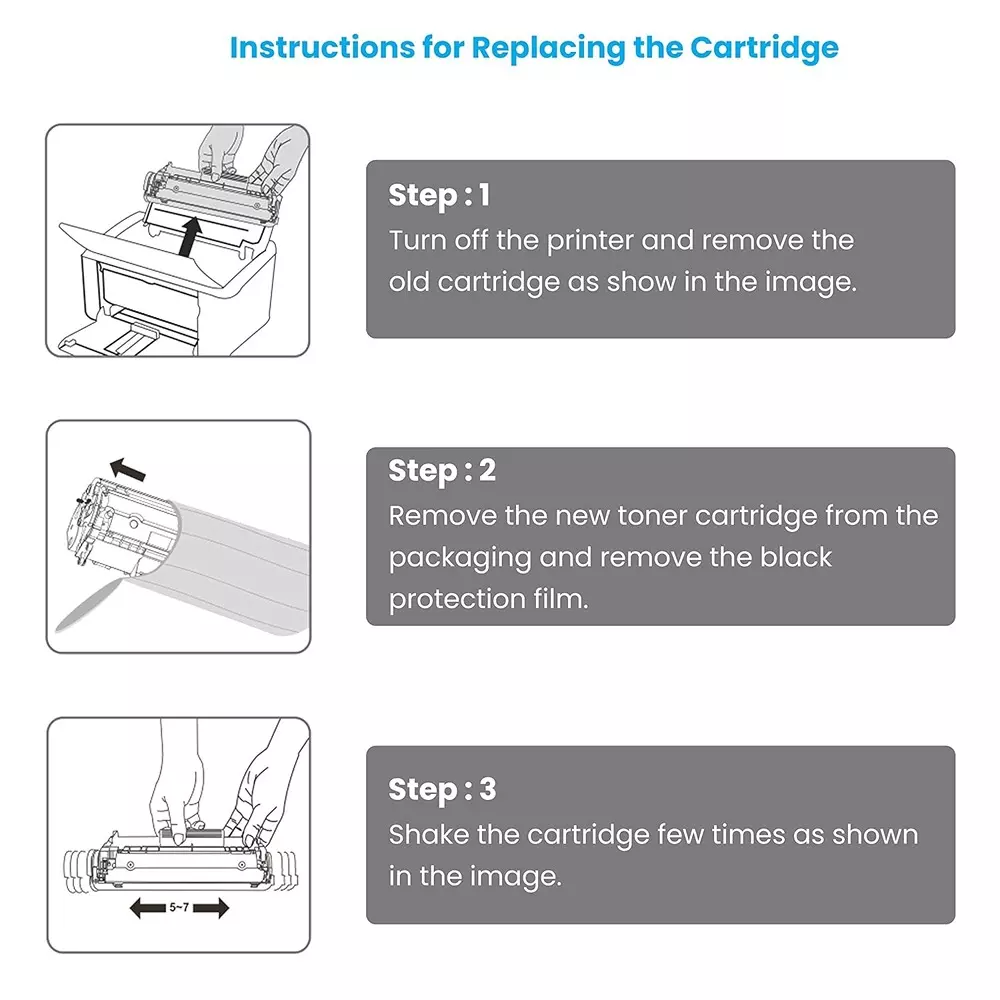 Instructions for Replacing the Cartridge

Step : 1
Turn off the printer and remove the old cartridge as show in the image.

Step : 2
Remove the new toner cartridge from the packaging and remove the black protection film.

5~7

Step : 3
Shake the cartridge few times as shown in the image.