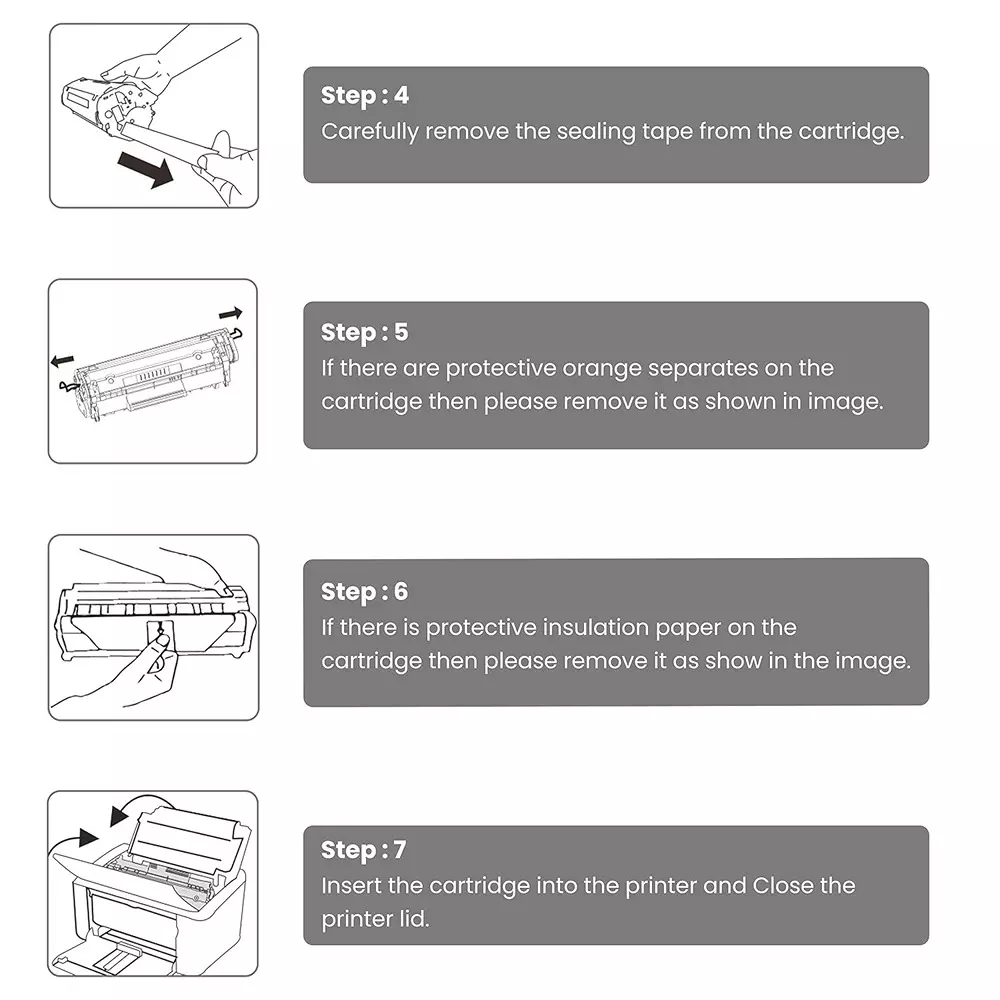 Step : 4
Carefully remove the sealing tape from the cartridge.

Step : 5
If there are protective orange separates on the cartridge then please remove it as shown in image.

Step : 6
If there is protective insulation paper on the cartridge then please remove it as show in the image.

Step : 7
Insert the cartridge into the printer and Close the printer lid.