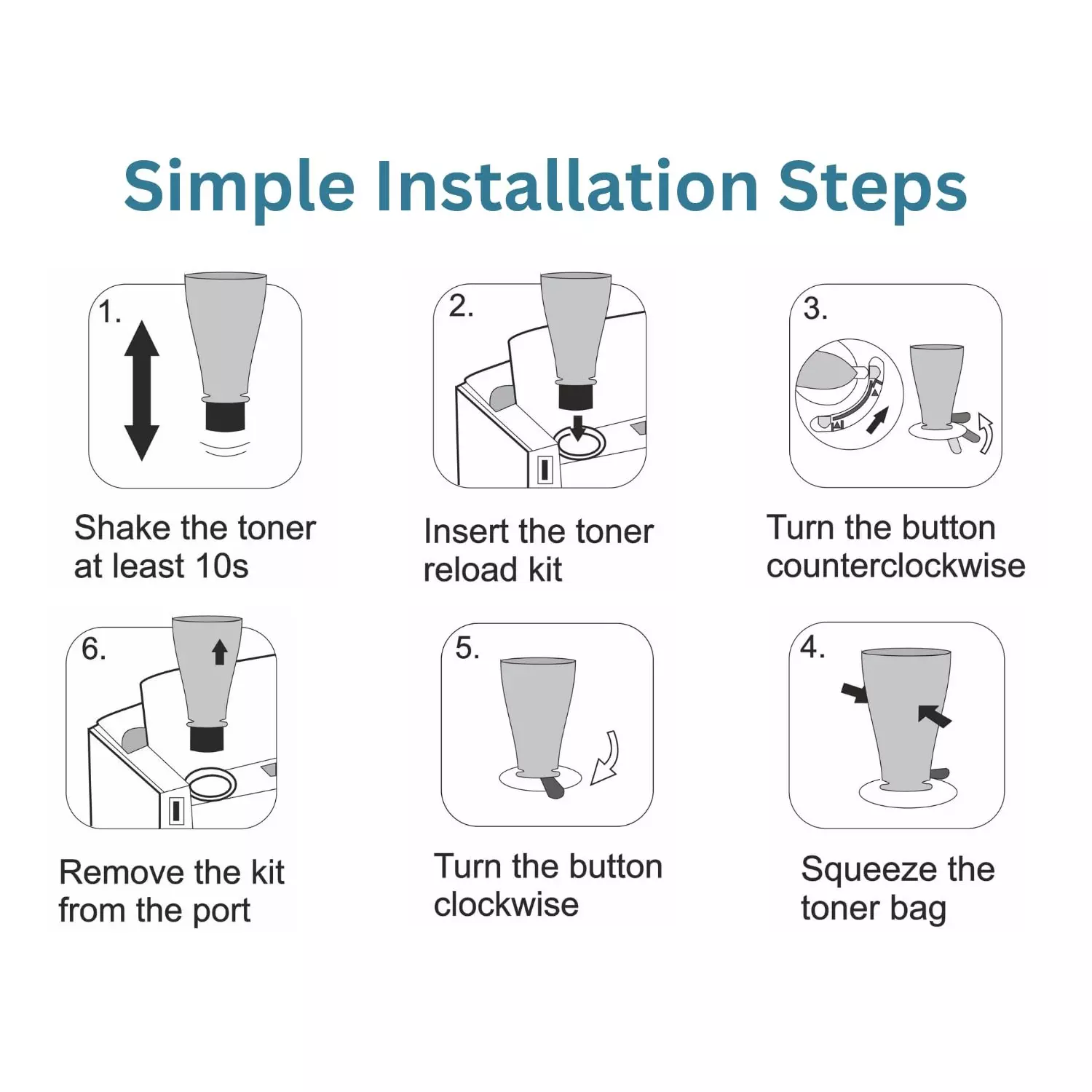 Simple Installation Steps

1.

Shake the toner at least 10s

2.

Insert the toner reload kit

3.

Turn the button counterclockwise

6.

Remove the kit from the port

5.

Turn the button clockwise

4.

Squeeze the toner bag