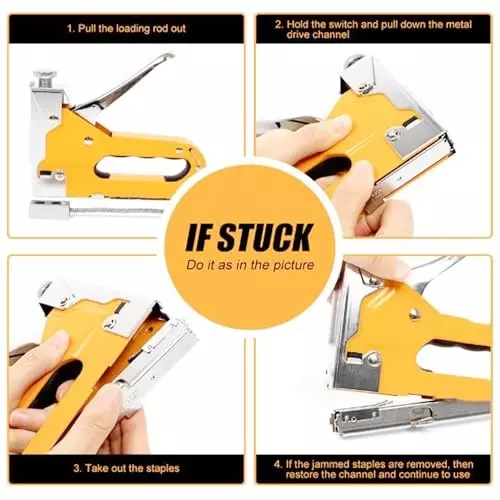 1. Pull the loading rod out

2. Hold the switch and pull down the metal drive channel

IF STUCK

Do it as in the picture

3. Take out the staples

4. If the jammed staples are removed, then restore the channel and continue to use