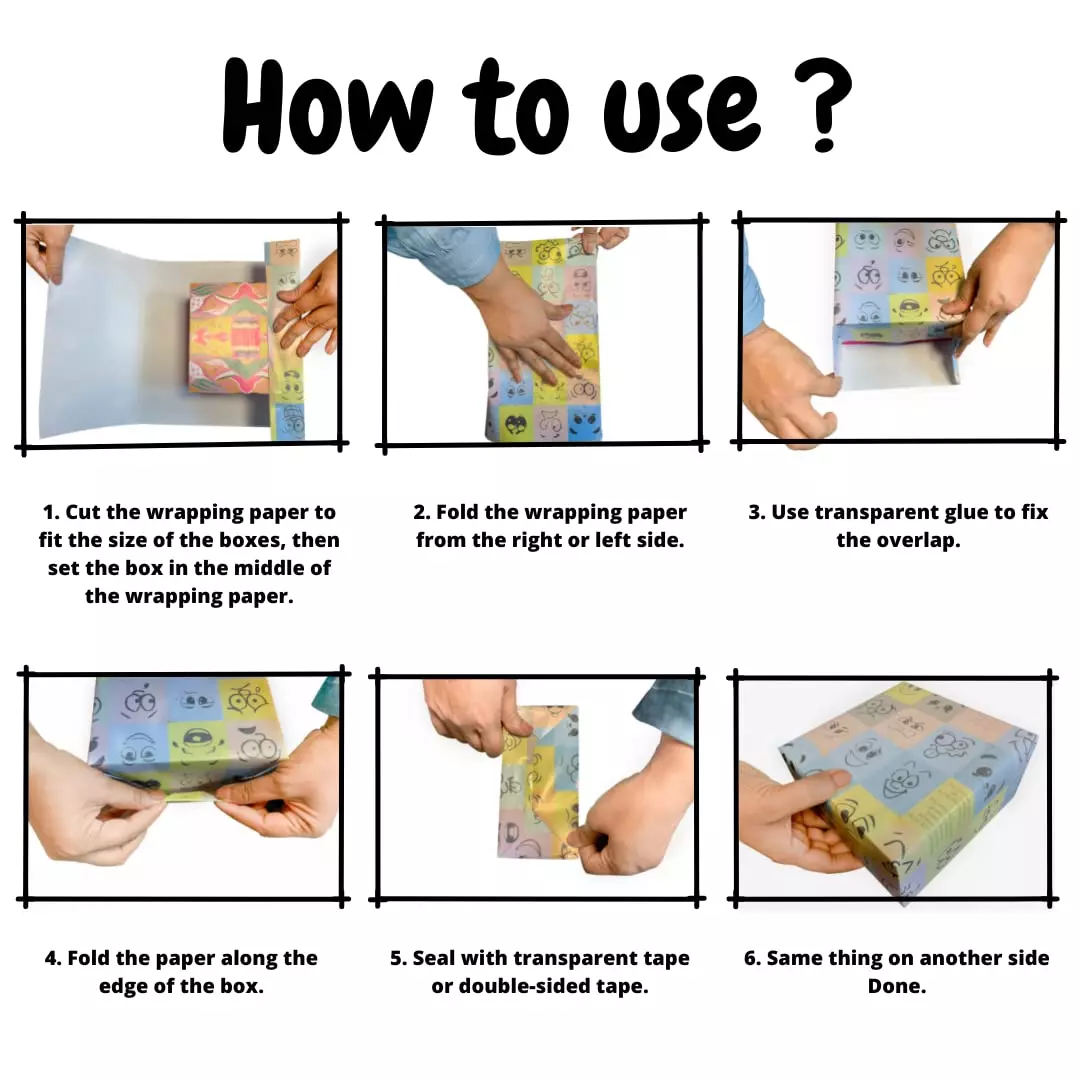 How to use ?

1. Cut the wrapping paper to fit the size of the boxes, then set the box in the middle of the wrapping paper.

2. Fold the wrapping paper from the right or left side.

3. Use transparent glue to fix the overlap.

4. Fold the paper along the edge of the box.

5. Seal with transparent tape or double-sided tape.

6. Same thing on another side Done.