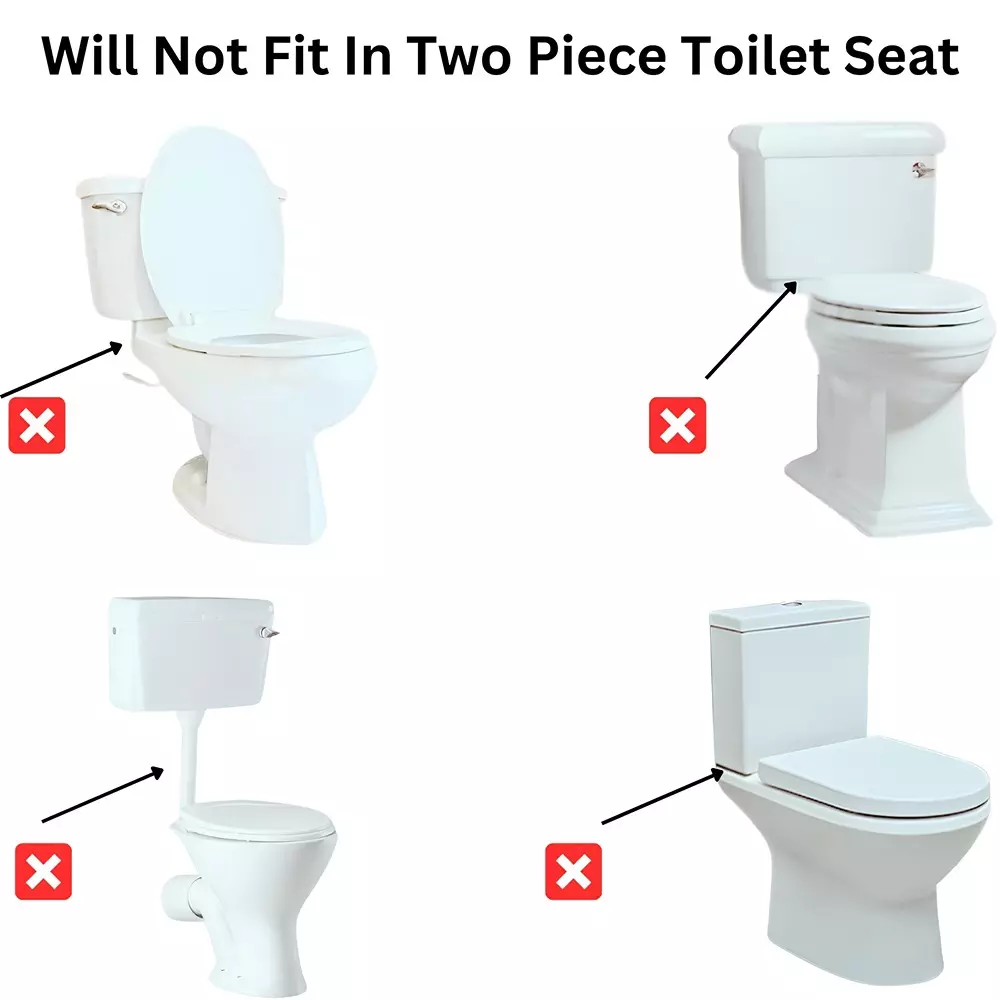 Will Not Fit In Two Piece Toilet Seat