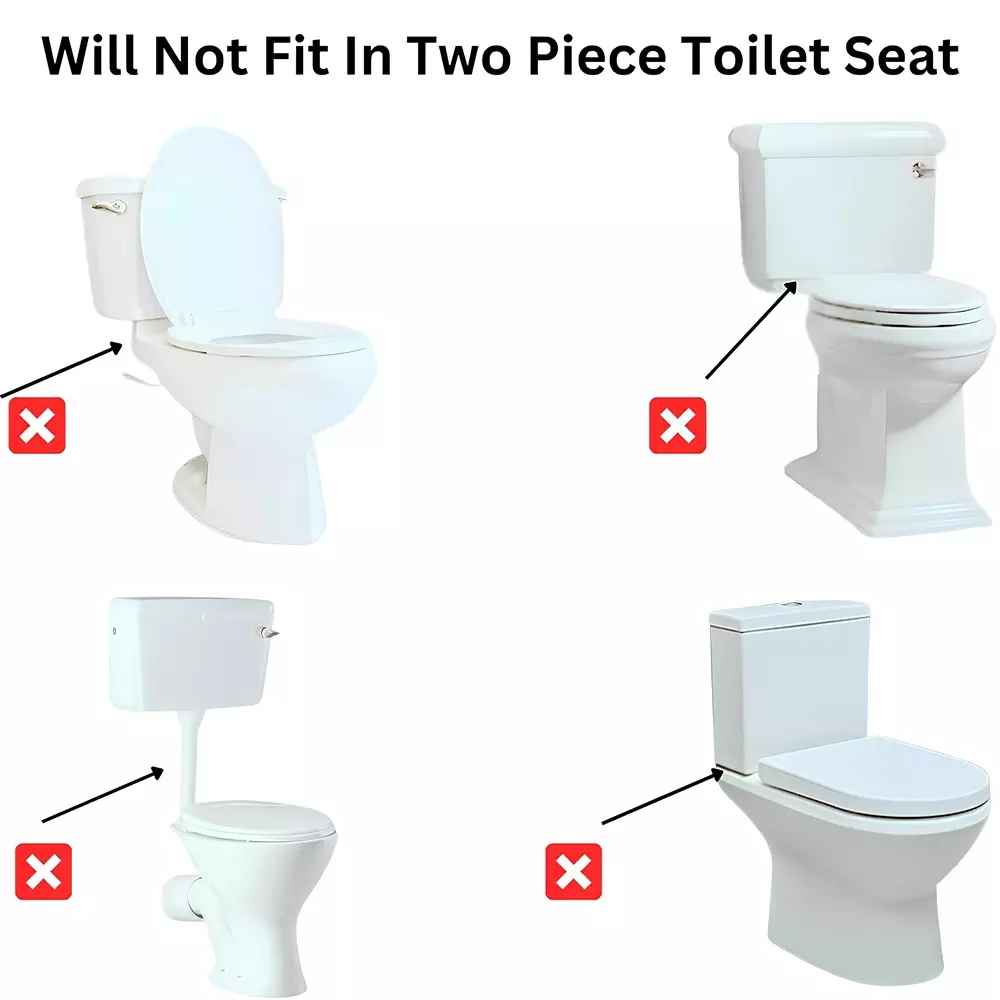 Will Not Fit In Two Piece Toilet Seat