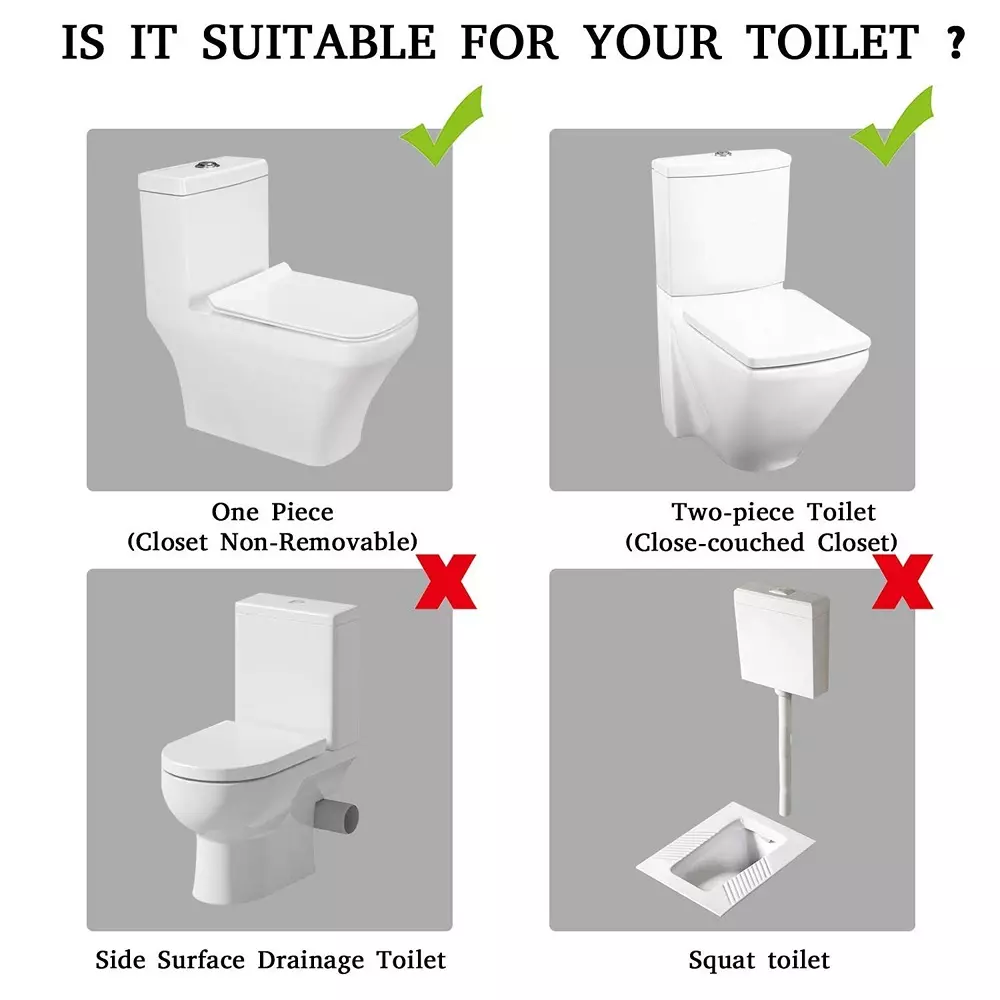 IS IT SUITABLE FOR YOUR TOILET ?

One Piece
(Closet Non-Removable)

Two-piece Toilet
(Close-couched Closet)

Side Surface Drainage Toilet

Squat toilet