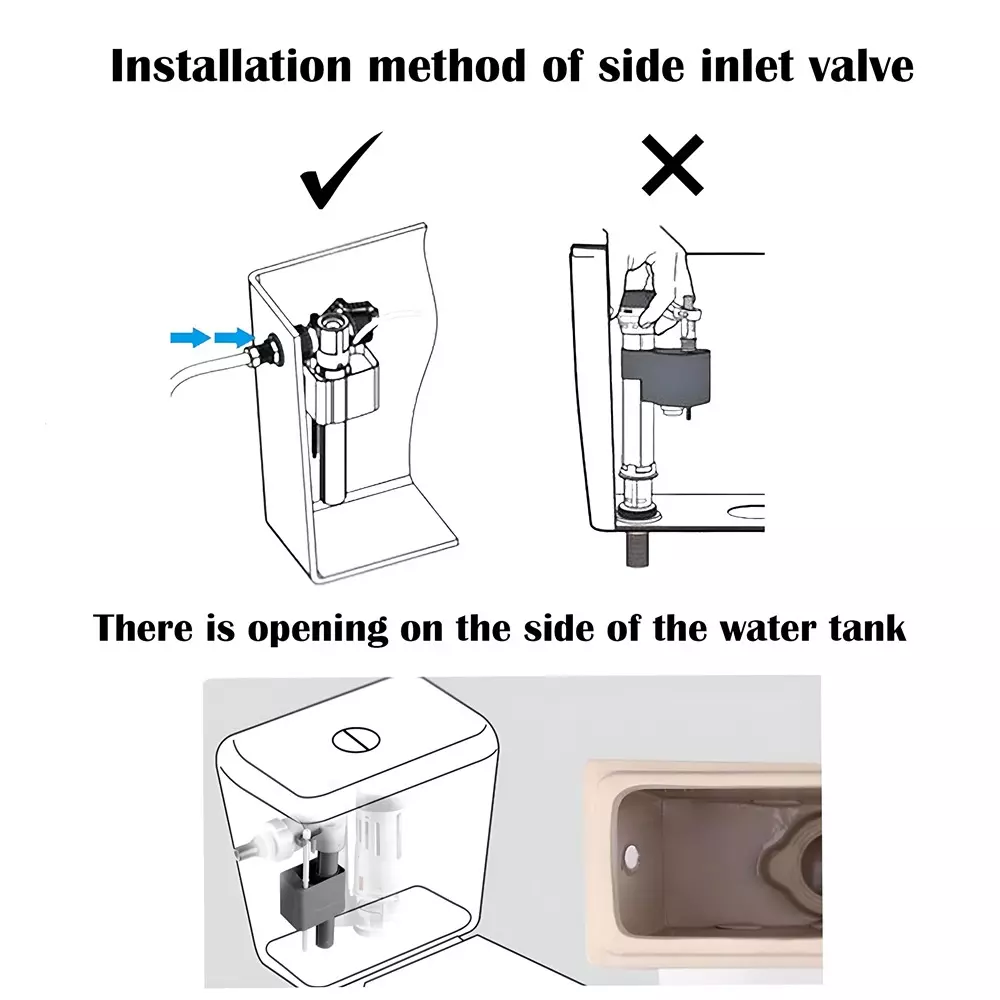 Installation method of side inlet valve

✓

✕

There is opening on the side of the water tank