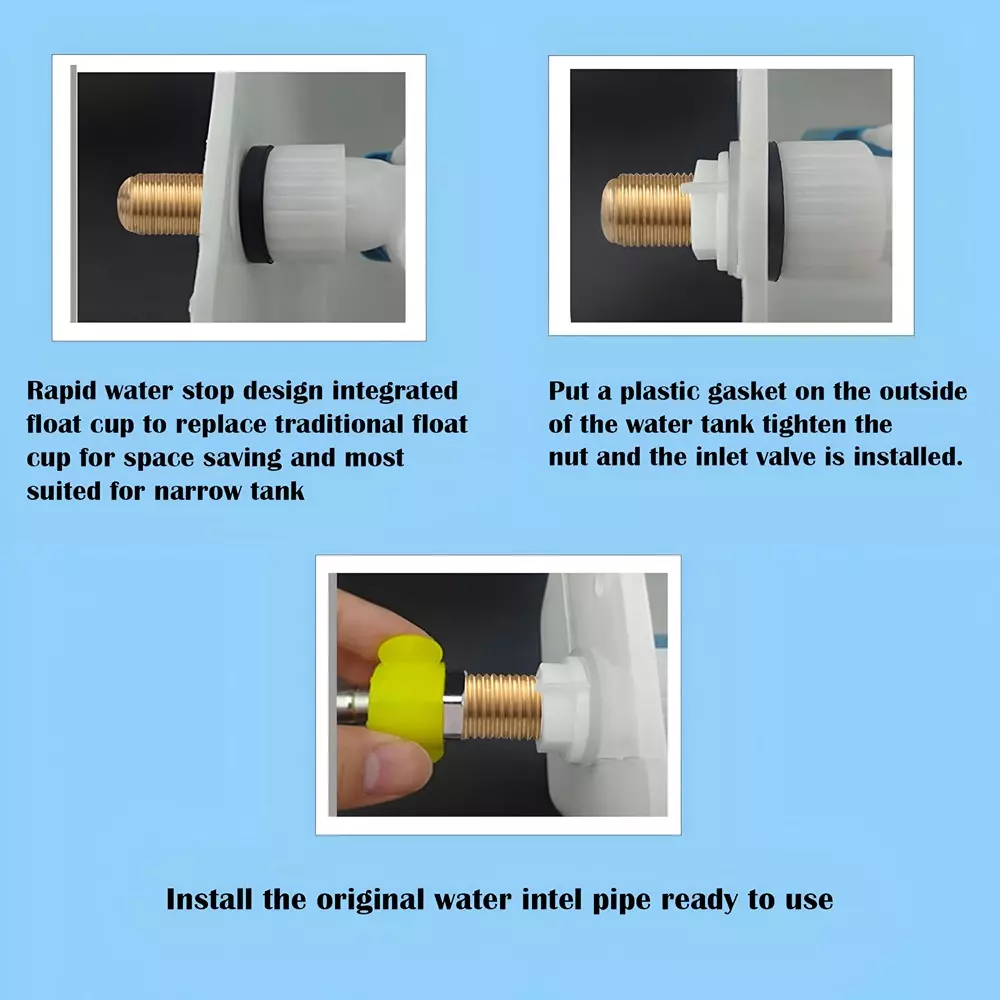 Rapid water stop design integrated float cup to replace traditional float cup for space saving and most suited for narrow tank

Put a plastic gasket on the outside of the water tank tighten the nut and the inlet valve is installed.

Install the original water intel pipe ready to use