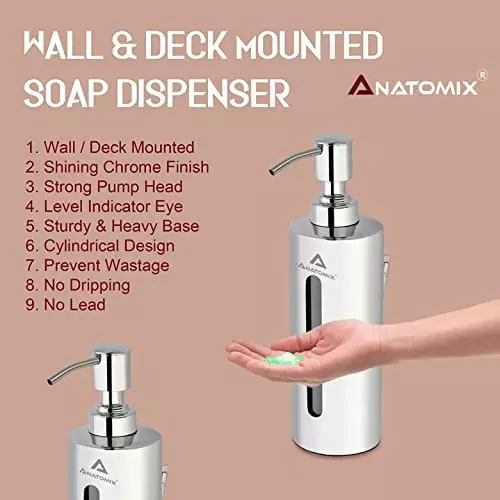 WALL & DECK MOUNTED SOAP DISPENSER

ANATOMIX®

1. Wall / Deck Mounted
2. Shining Chrome Finish
3. Strong Pump Head
4. Level Indicator Eye
5. Sturdy & Heavy Base
6. Cylindrical Design
7. Prevent Wastage
8. No Dripping
9. No Lead

ANATOMIX

ANATOMIX