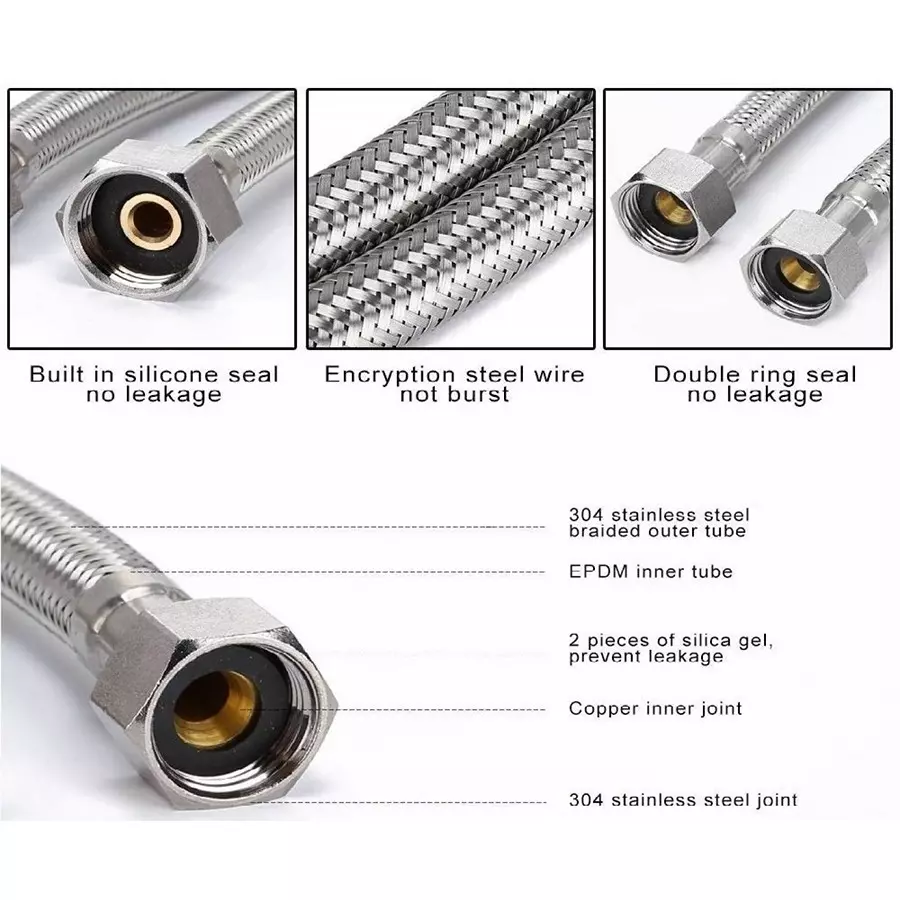 Built in silicone seal
no leakage

Encryption steel wire
not burst

Double ring seal
no leakage

304 stainless steel
braided outer tube

EPDM inner tube

2 pieces of silica gel,
prevent leakage

Copper inner joint

304 stainless steel joint