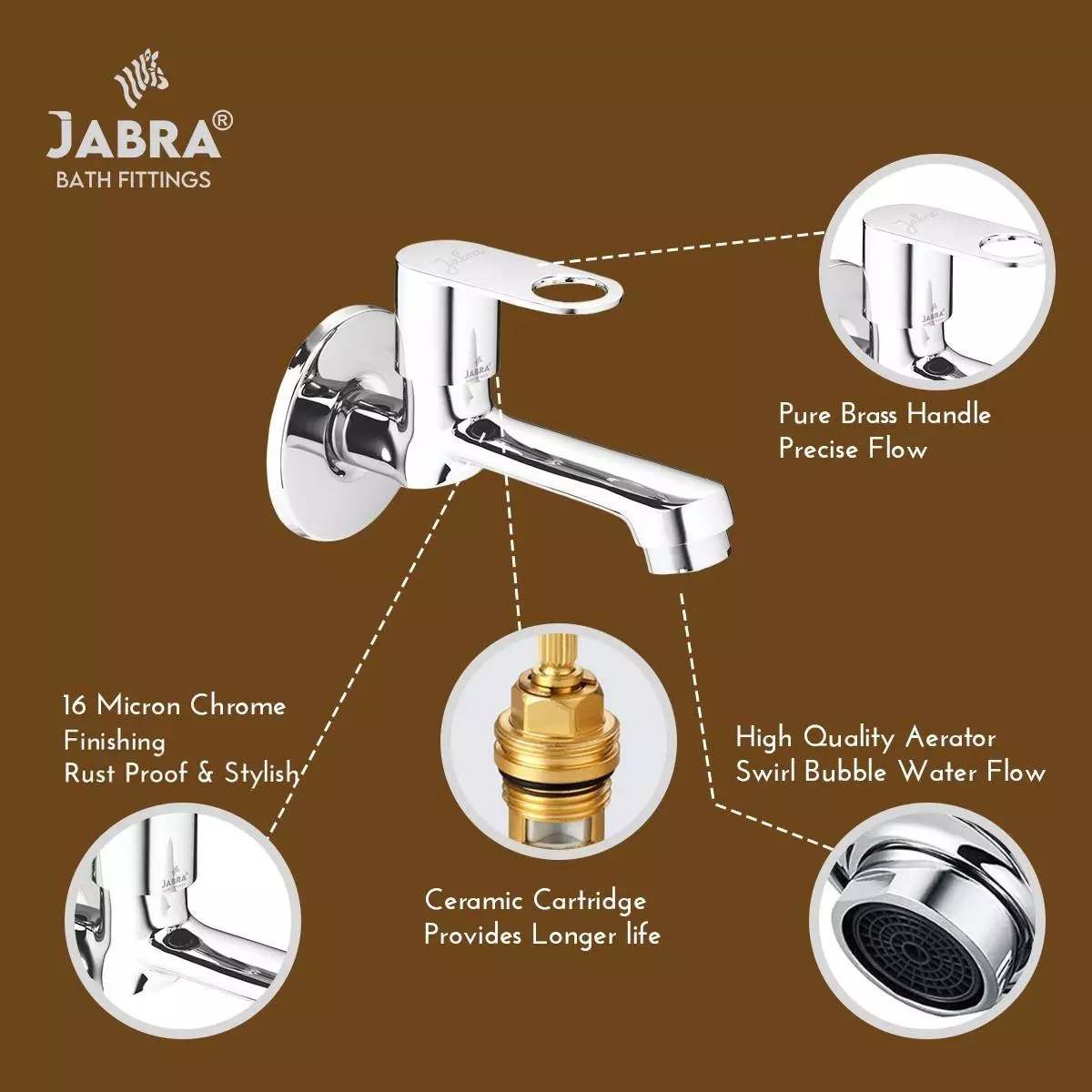 JABRA®
BATH FITTINGS

Jabra

JABRA

Jabra

JABRA

Pure Brass Handle
Precise Flow

16 Micron Chrome Finishing
Rust Proof & Stylish

JABRA

Ceramic Cartridge
Provides Longer life

High Quality Aerator
Swirl Bubble Water Flow