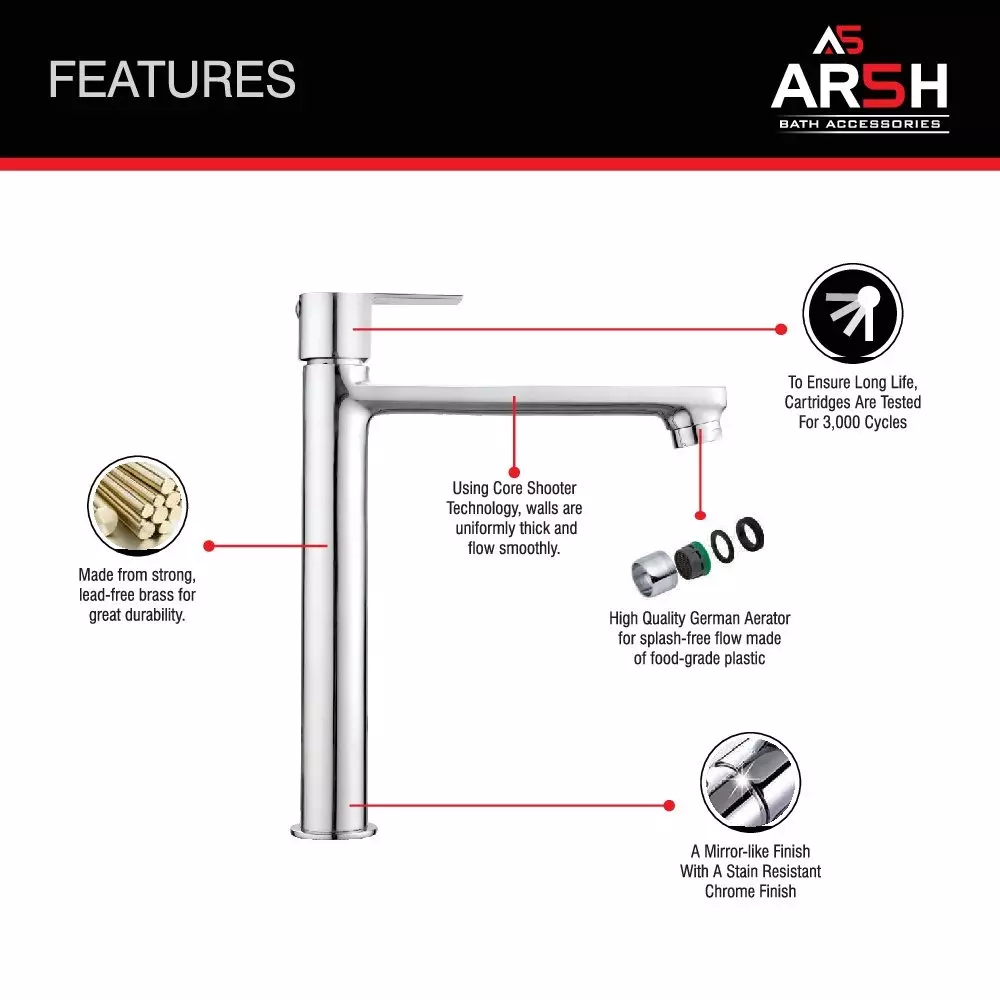 FEATURES

AS
ARSH
BATH ACCESSORIES

To Ensure Long Life, Cartridges Are Tested For 3,000 Cycles

Using Core Shooter Technology, walls are uniformly thick and flow smoothly.

Made from strong, lead-free brass for great durability.

High Quality German Aerator for splash-free flow made of food-grade plastic

A Mirror-like Finish With A Stain Resistant Chrome Finish