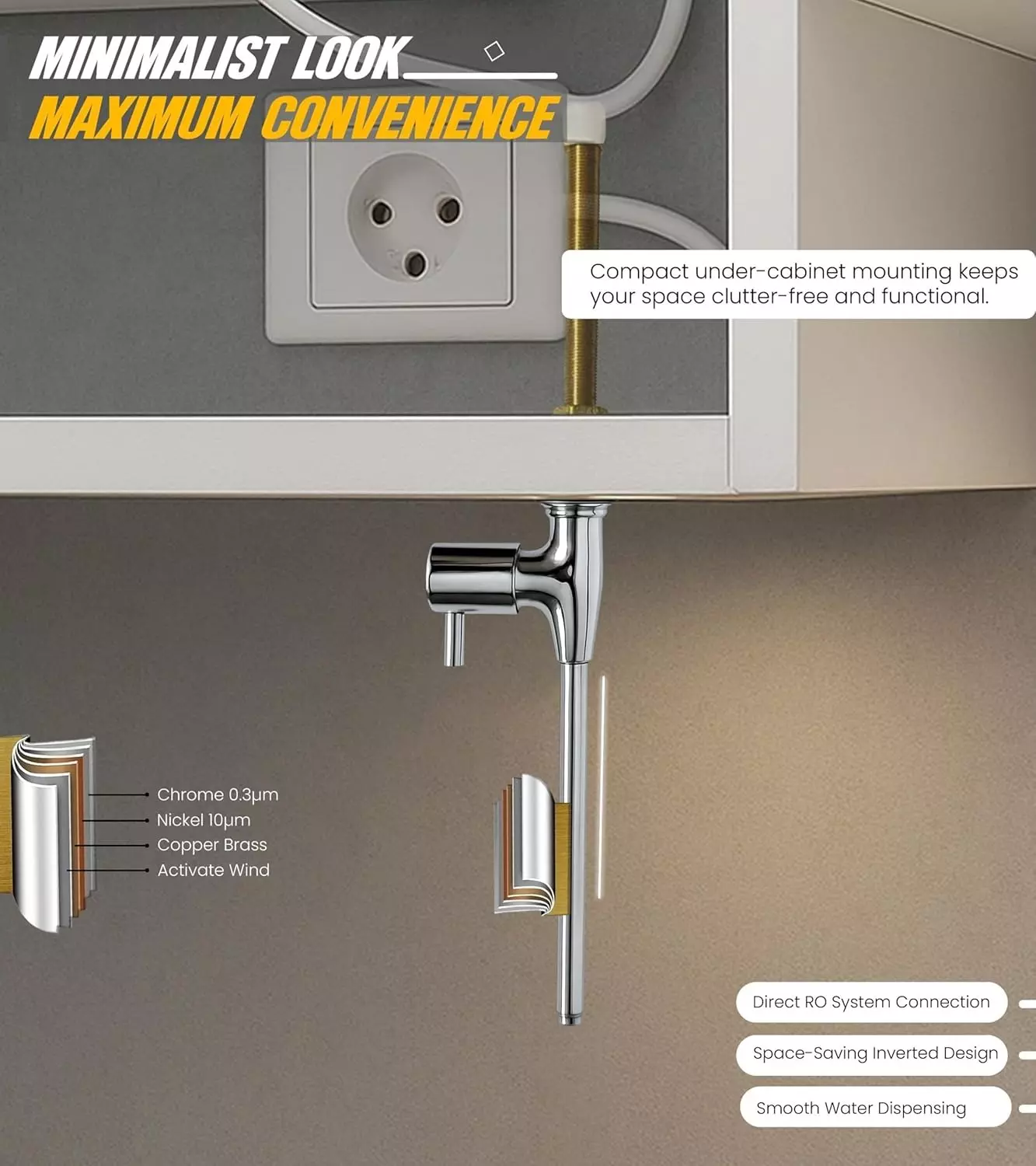 MINIMALIST LOOK
MAXIMUM CONVENIENCE

Compact under-cabinet mounting keeps your space clutter-free and functional.

Chrome 0.3μm
Nickel 10μm
Copper Brass
Activate Wind

Direct RO System Connection
Space-Saving Inverted Design
Smooth Water Dispensing