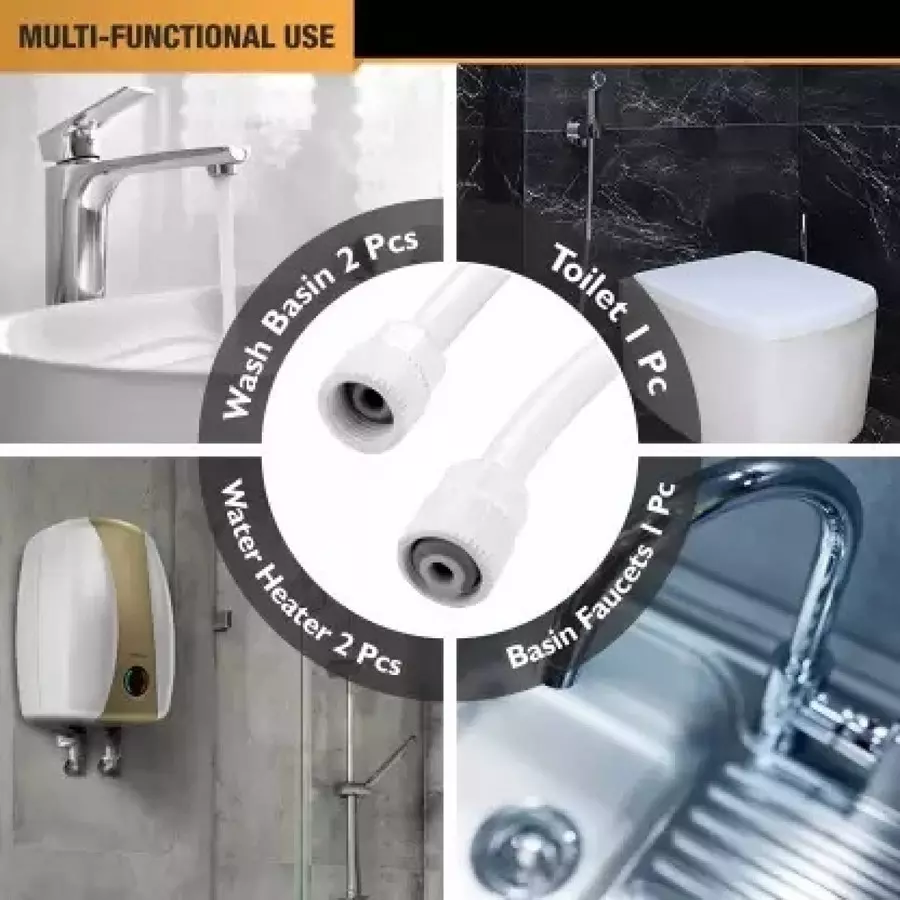 MULTI-FUNCTIONAL USE

Wash Basin 2 Pcs

Toilet 1 Pc

Water Heater 2 Pcs

Basin Faucets 1 Pc