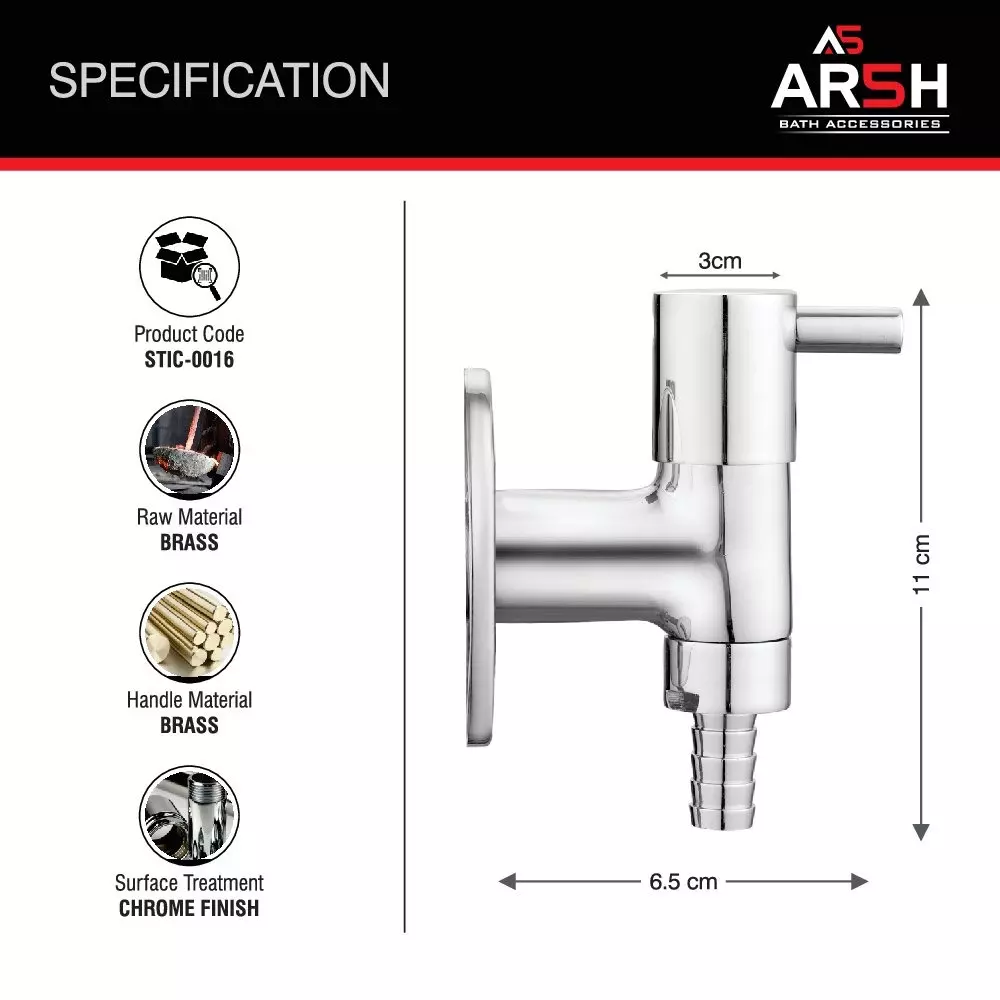 SPECIFICATION

AS
ARSH
BATH ACCESSORIES

Product Code
STIC-0016

Raw Material
BRASS

Handle Material
BRASS

Surface Treatment
CHROME FINISH

3cm

11 cm

6.5 cm