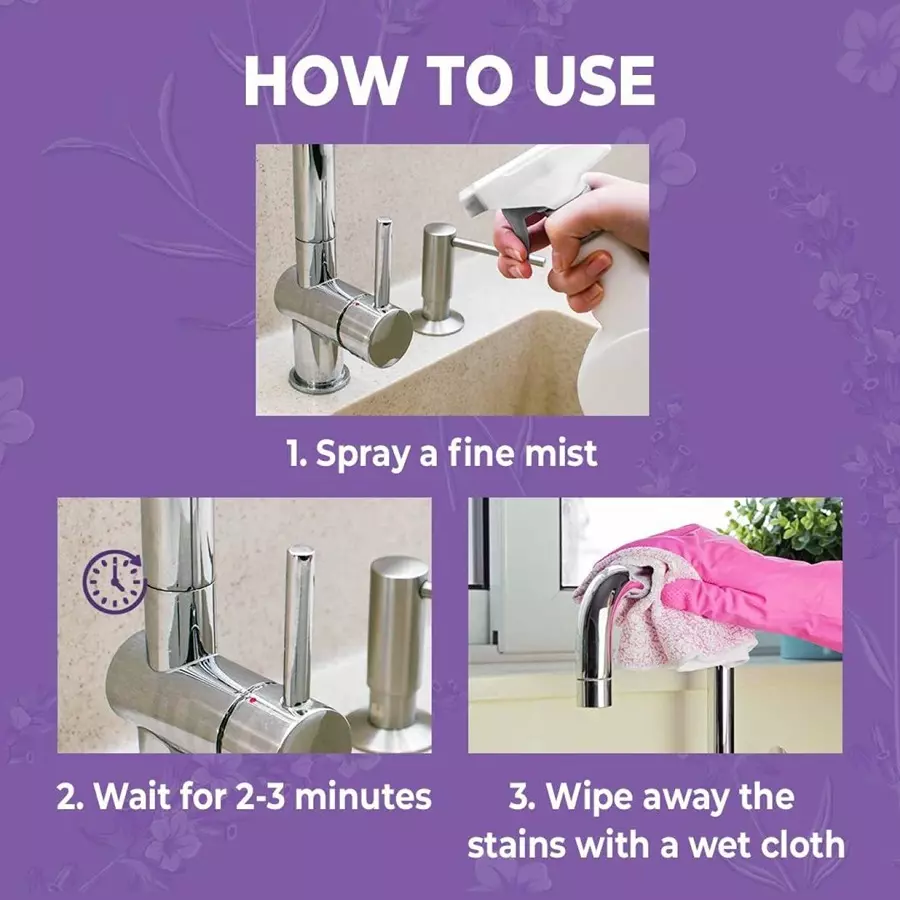 HOW TO USE

1. Spray a fine mist

2. Wait for 2-3 minutes

3. Wipe away the stains with a wet cloth