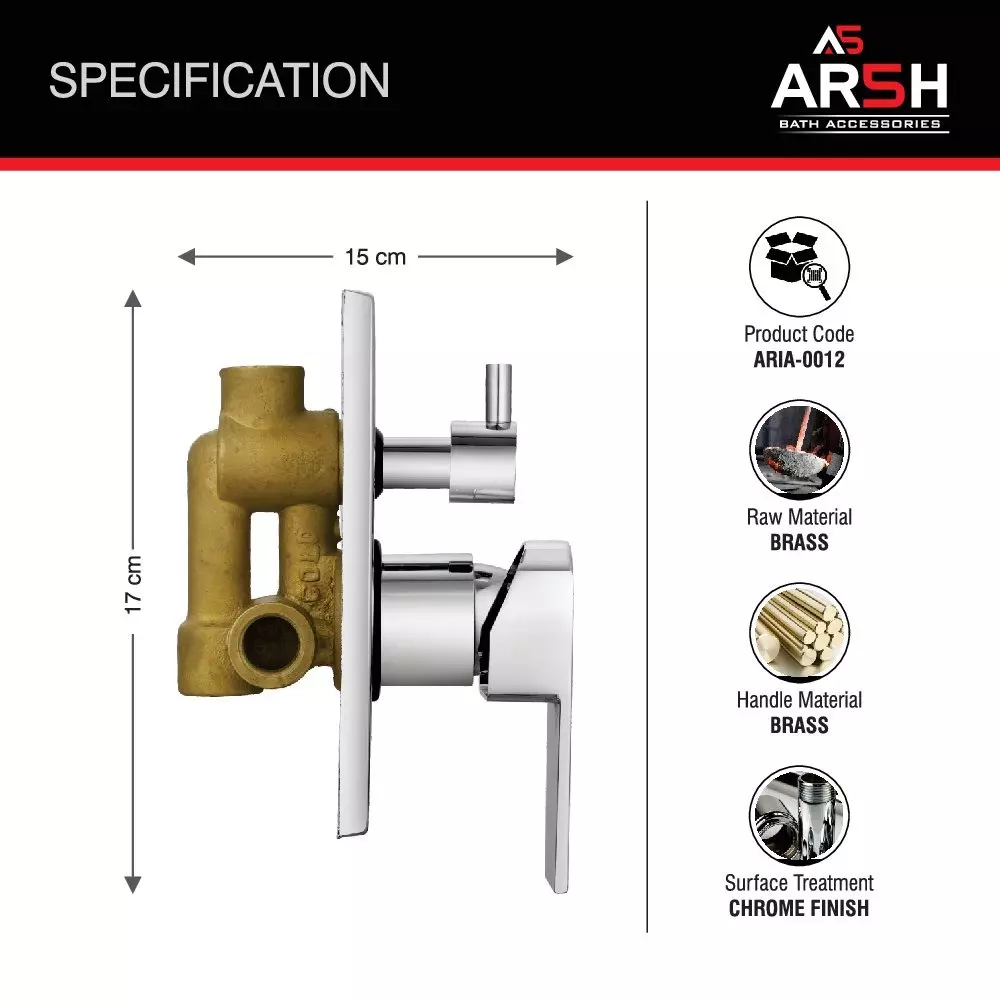 SPECIFICATION

ARSH
BATH ACCESSORIES

15 cm

17 cm

GOLD

Product Code
ARIA-0012

Raw Material
BRASS

Handle Material
BRASS

Surface Treatment
CHROME FINISH